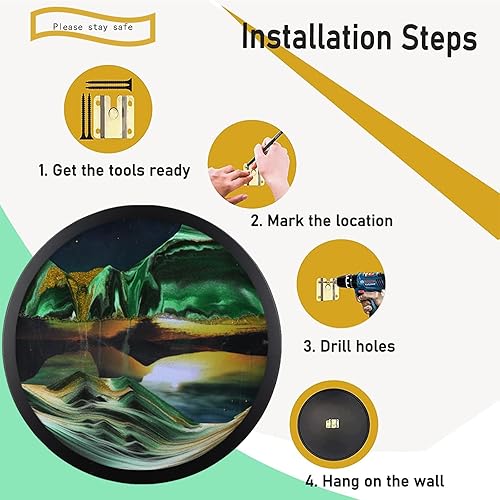 Please stay safe

Installation Steps

1. Get the tools ready

2. Mark the location

3. Drill holes

4. Hang on the wall