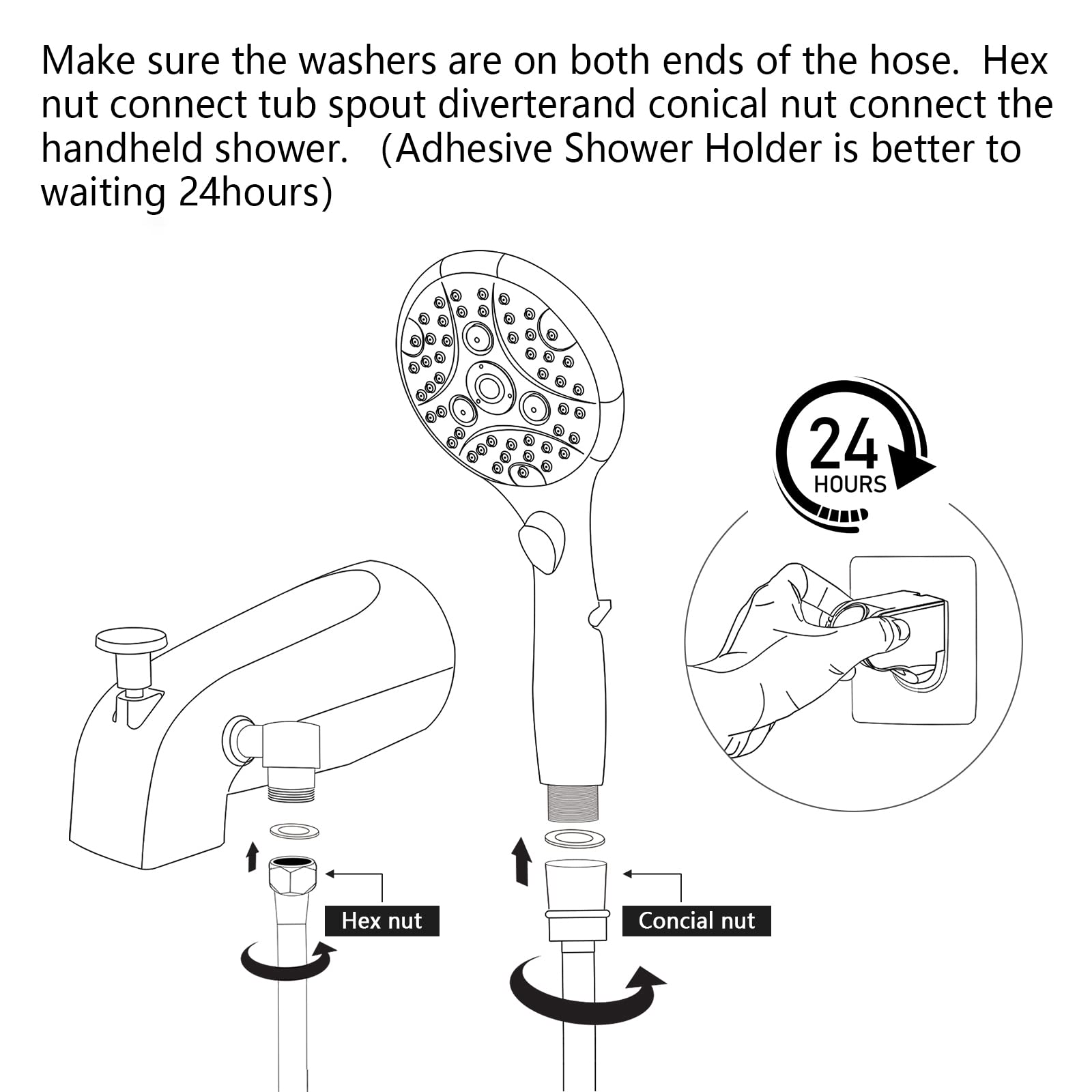 Make sure the washers are on both ends of the hose. Hex nut connect tub spout diverterand conical nut connect the handheld shower. (Adhesive Shower Holder is better to waiting 24hours)

24
HOURS

Hex nut

Concial nut