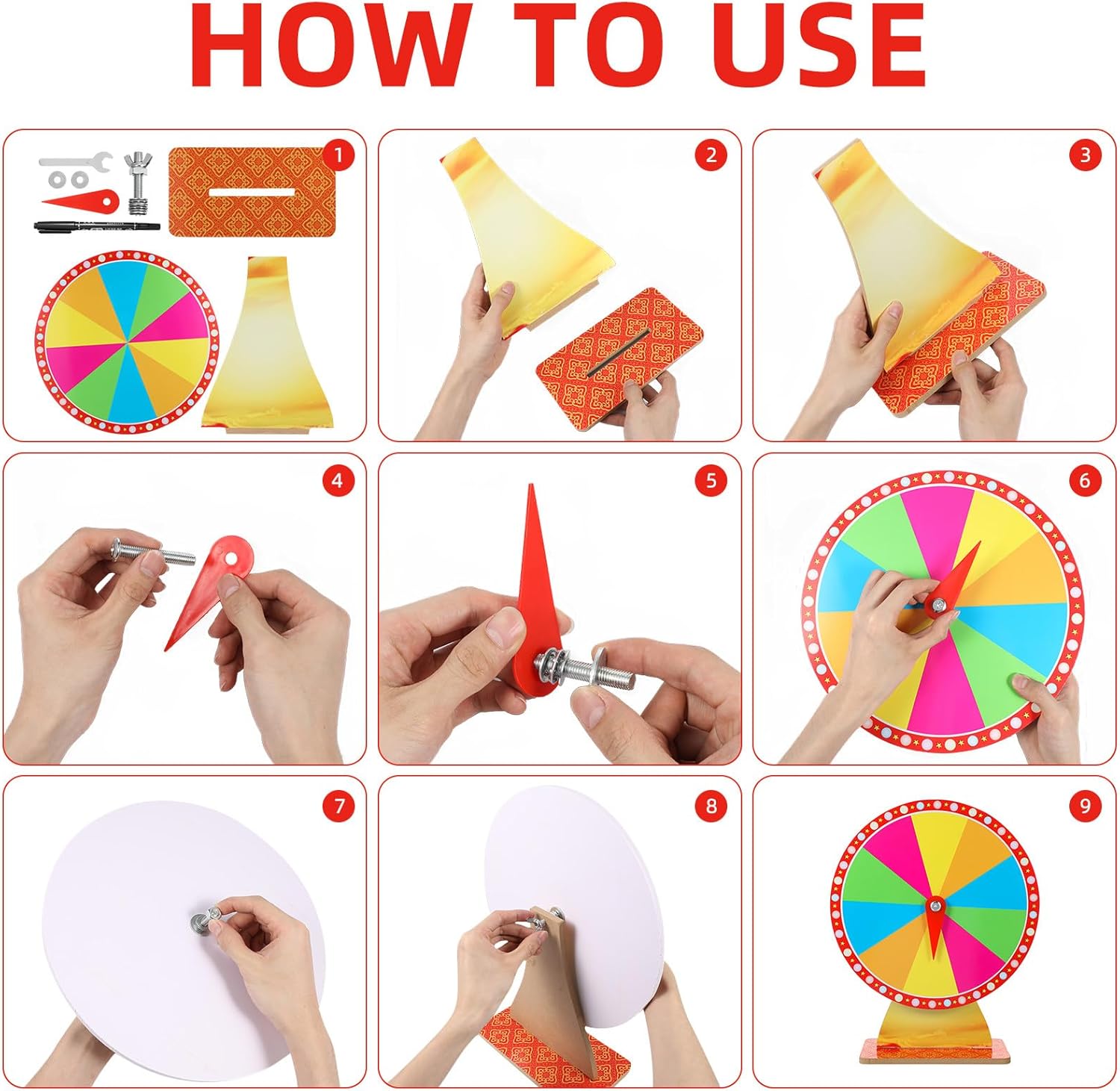 HOW TO USE

1

2

3

4

5

6

7

8

9