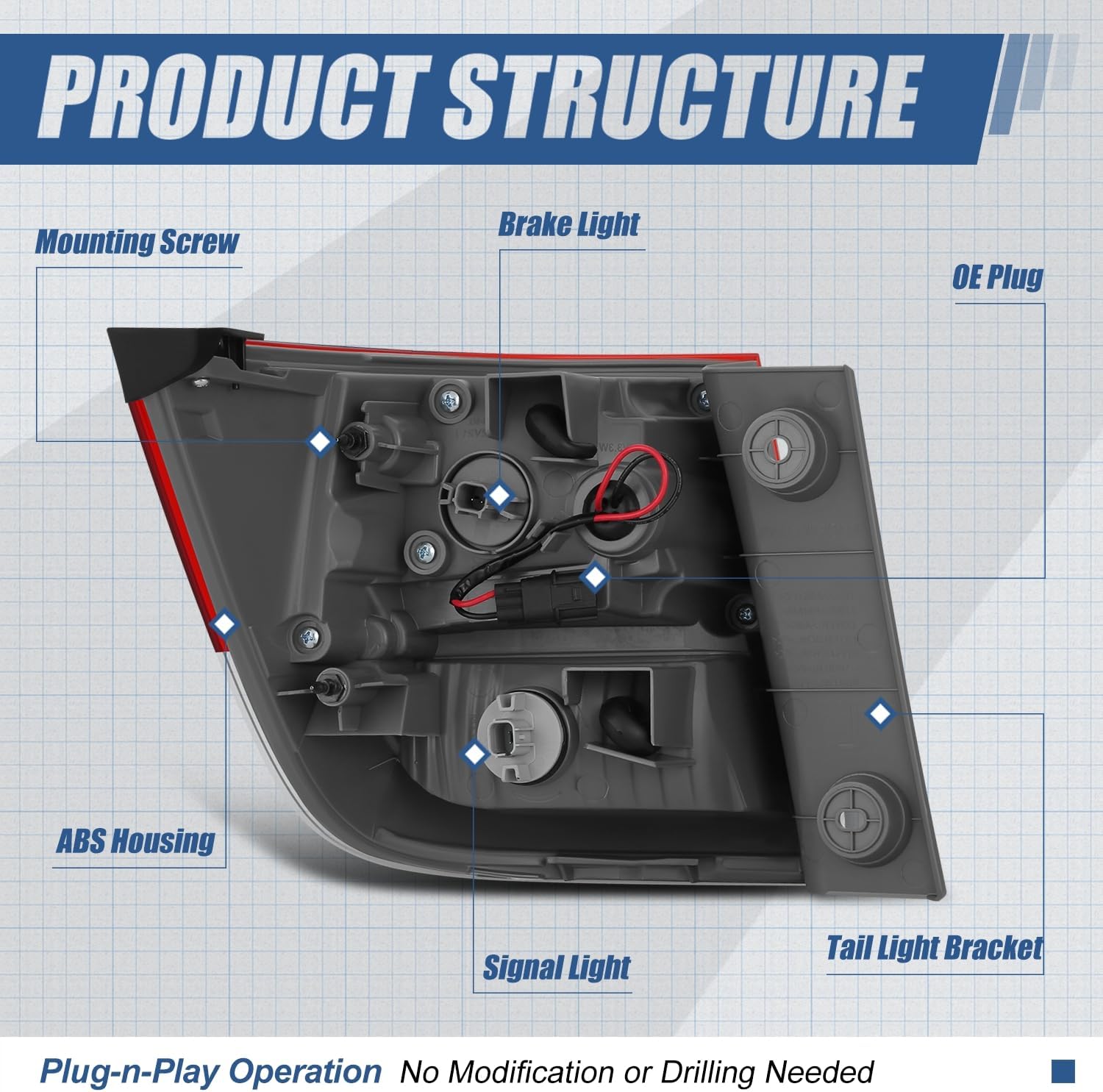 PRODUCT STRUCTURE

Mounting Screw

Brake Light

OE Plug

ABS Housing

Signal Light

Tail Light Bracket

Plug-n-Play Operation No Modification or Drilling Needed