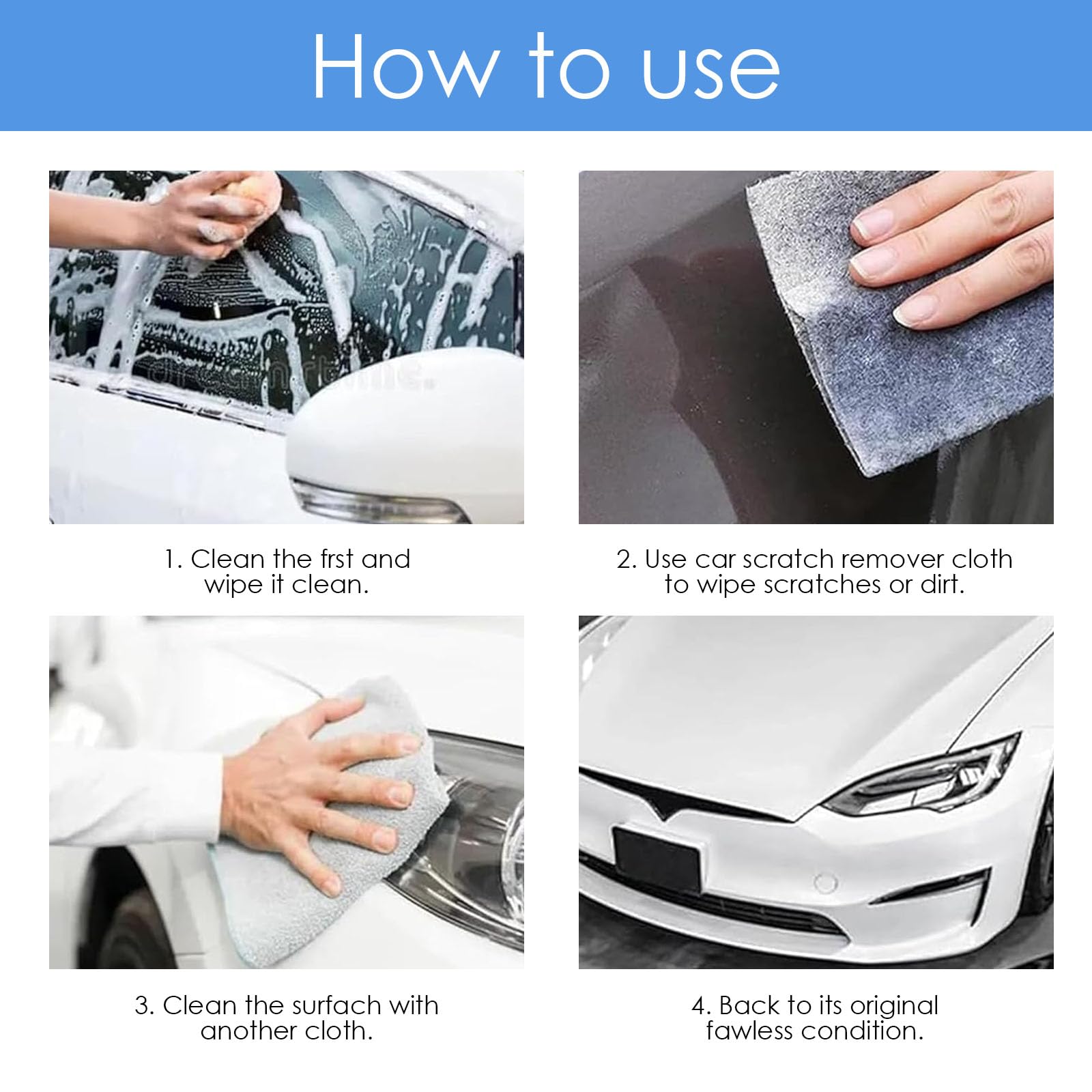 How to use

1. Clean the frst and wipe it clean.

2. Use car scratch remover cloth to wipe scratches or dirt.

3. Clean the surfach with another cloth.

4. Back to its original fawless condition.