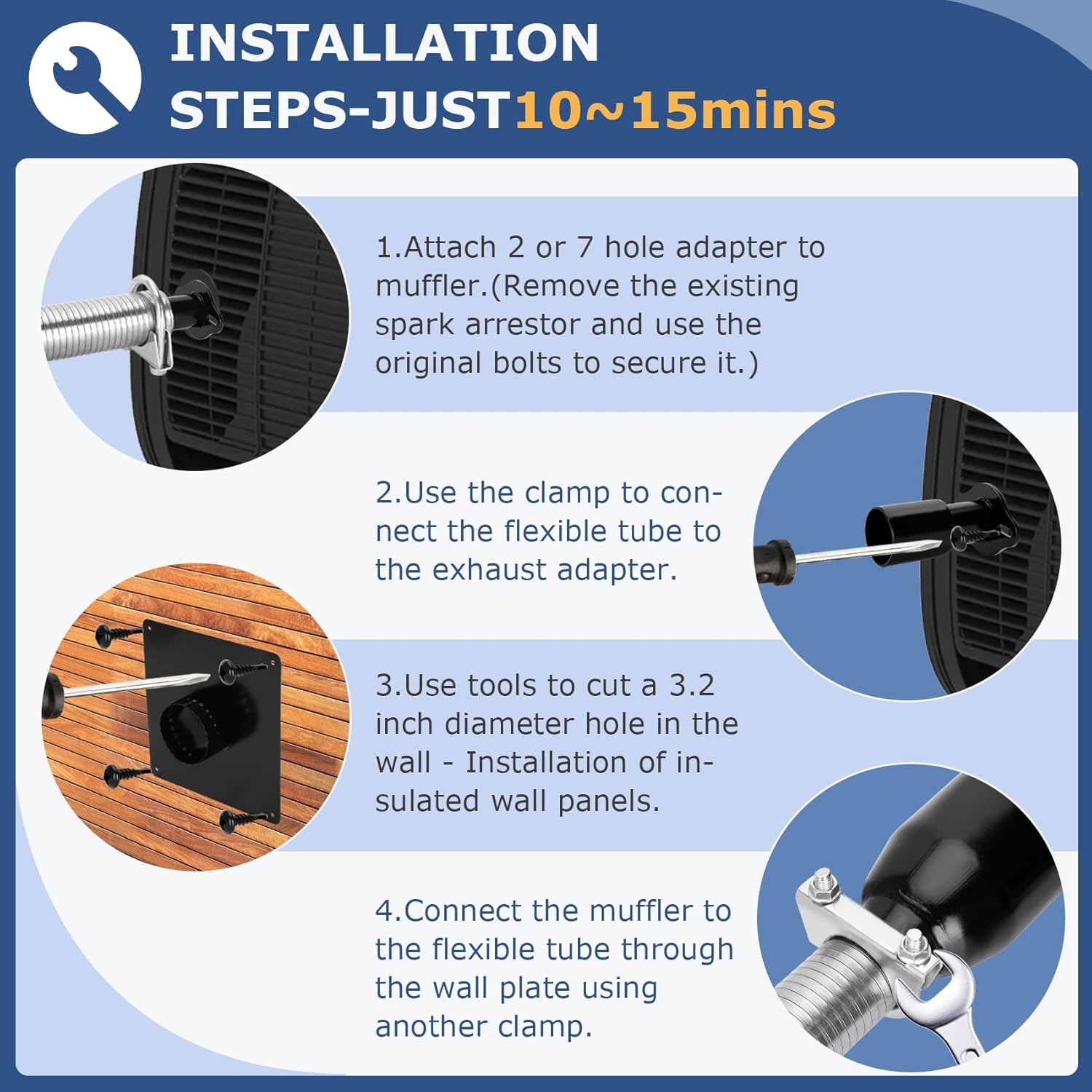 INSTALLATION STEPS-JUST10~15mins

1.Attach 2 or 7 hole adapter to muffler.(Remove the existing spark arrestor and use the original bolts to secure it.)

2.Use the clamp to connect the flexible tube to the exhaust adapter.

3.Use tools to cut a 3.2 inch diameter hole in the wall - Installation of insulated wall panels.

4.Connect the muffler to the flexible tube through the wall plate using another clamp.