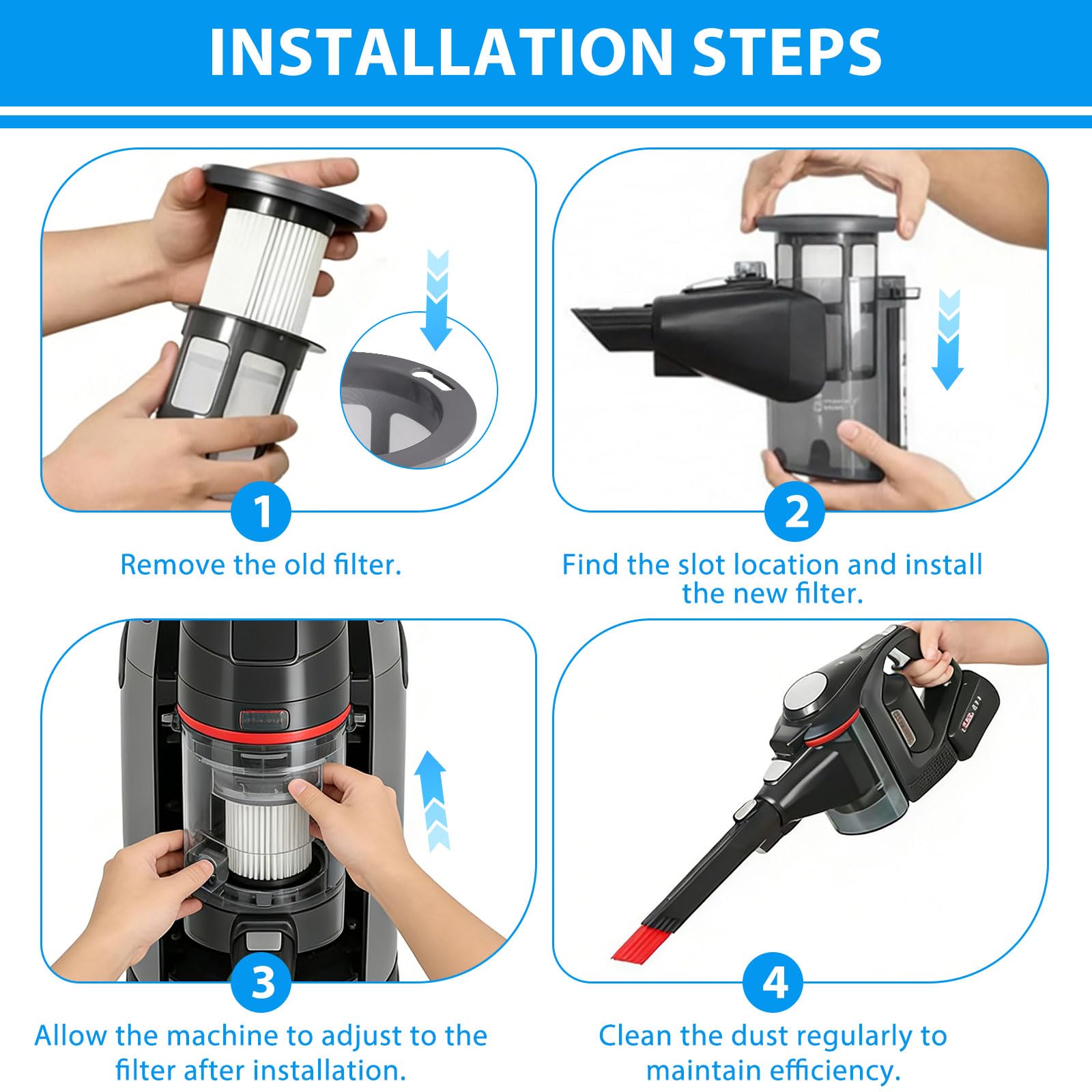 INSTALLATION STEPS

1

Remove the old filter.

2

Find the slot location and install the new filter.

3

Allow the machine to adjust to the filter after installation.

4

Clean the dust regularly to maintain efficiency.