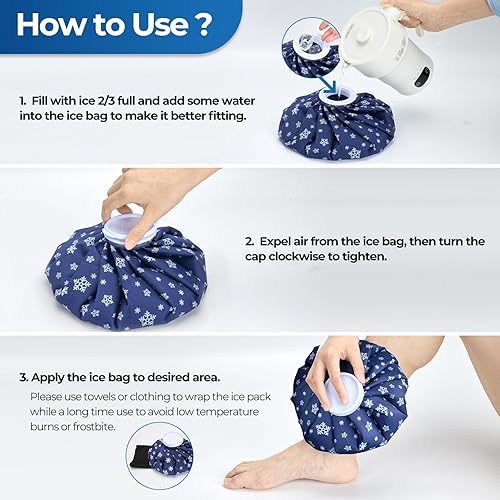 How to Use ?

1. Fill with ice 2/3 full and add some water into the ice bag to make it better fitting.

2. Expel air from the ice bag, then turn the cap clockwise to tighten.

3. Apply the ice bag to desired area.

Please use towels or clothing to wrap the ice pack while a long time use to avoid low temperature burns or frostbite.