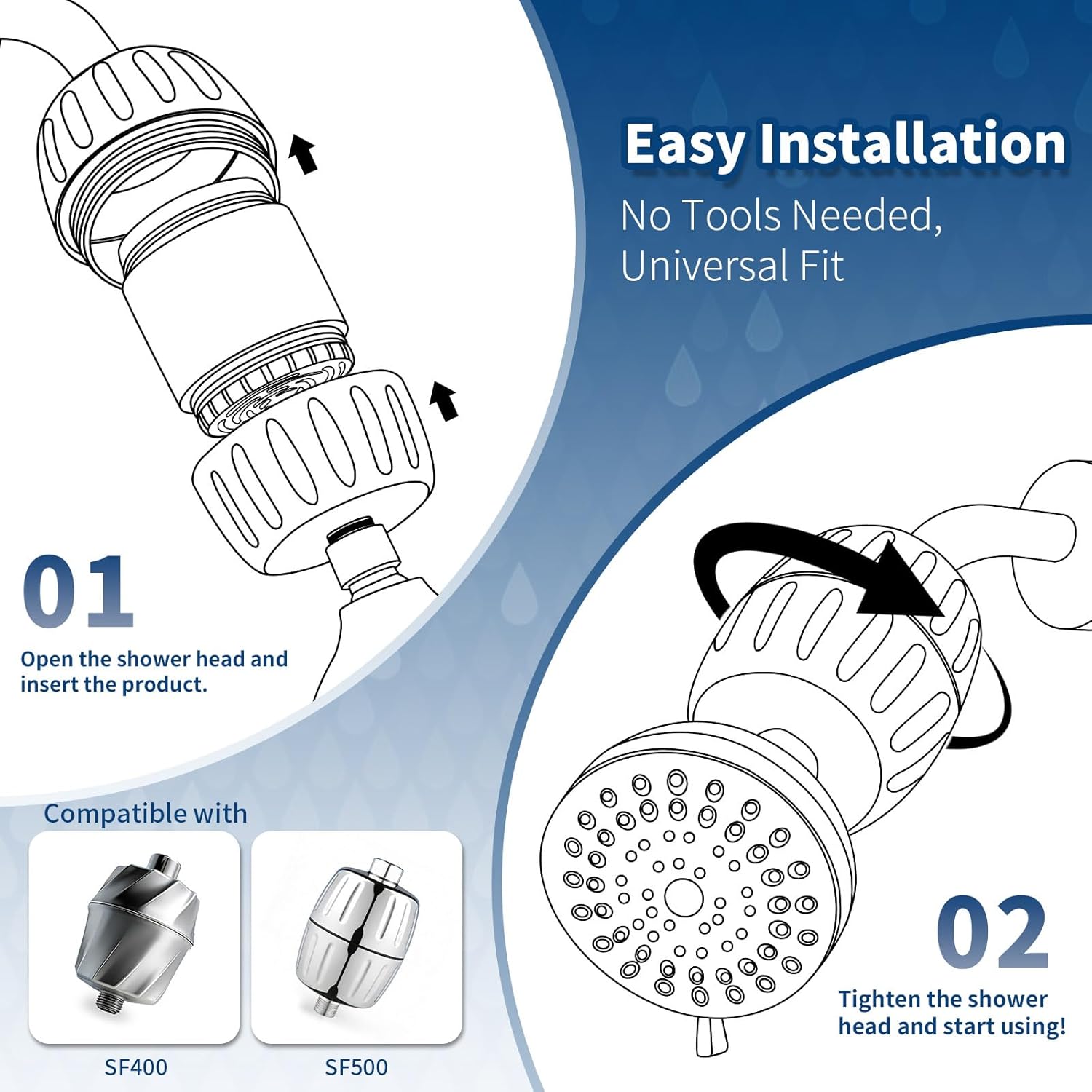 Easy Installation

No Tools Needed, Universal Fit

01

Open the shower head and insert the product.

Compatible with

SF400

SF500

02

Tighten the shower head and start using!