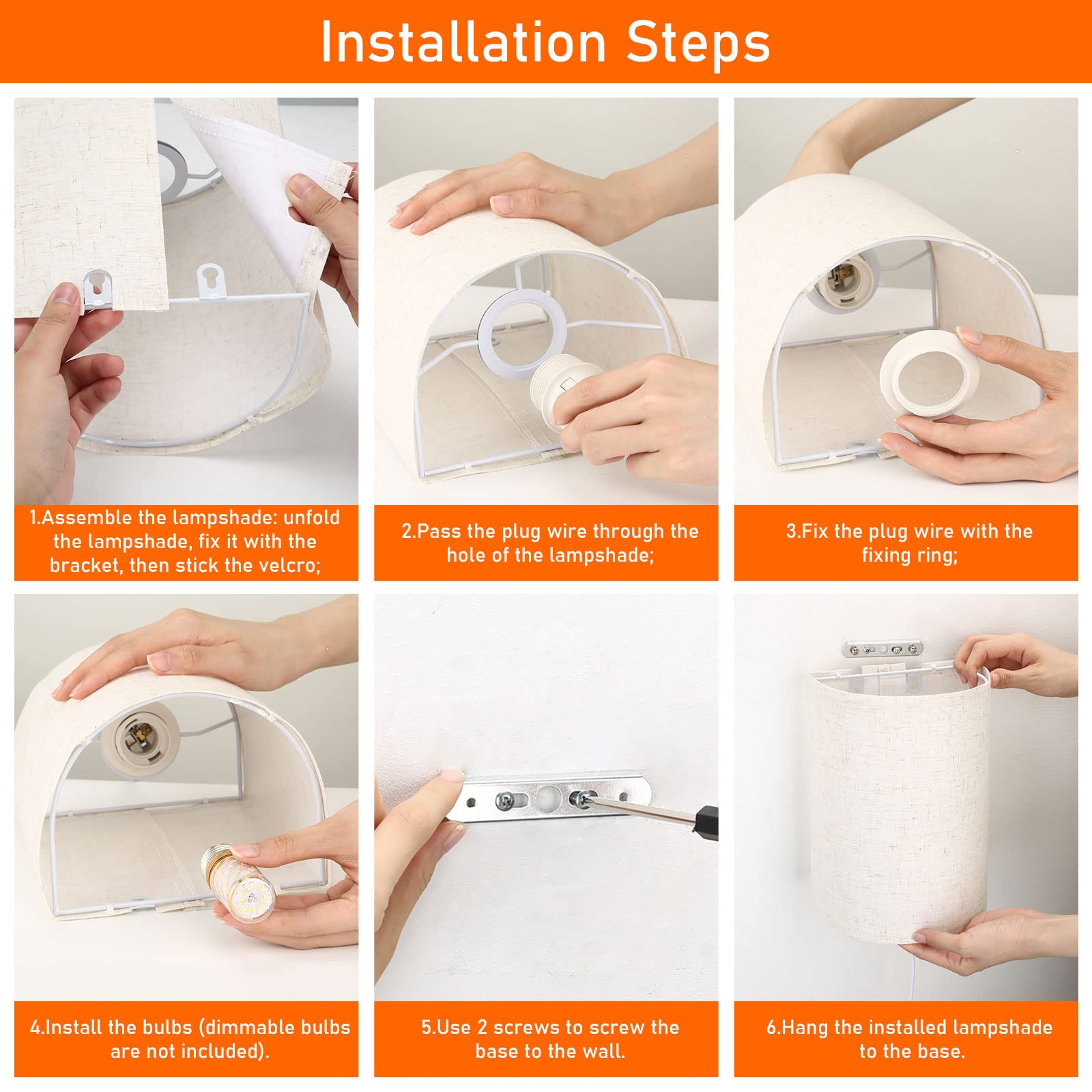 Installation Steps

1.Assemble the lampshade: unfold the lampshade, fix it with the bracket, then stick the velcro;

2.Pass the plug wire through the hole of the lampshade;

3.Fix the plug wire with the fixing ring;

4.Install the bulbs (dimmable bulbs are not included).

5.Use 2 screws to screw the base to the wall.

6.Hang the installed lampshade to the base.