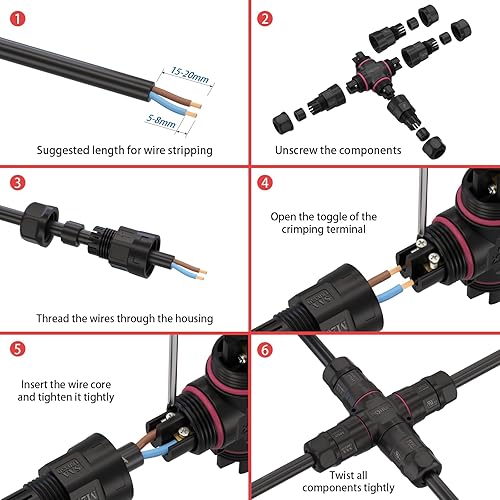 1

15-20mm

5-8mm

Suggested length for wire stripping

2

Unscrew the components

3

Thread the wires through the housing

4

Open the toggle of the crimping terminal

SAA

5

Insert the wire core and tighten it tightly

SAA

6

Twist all components tightly