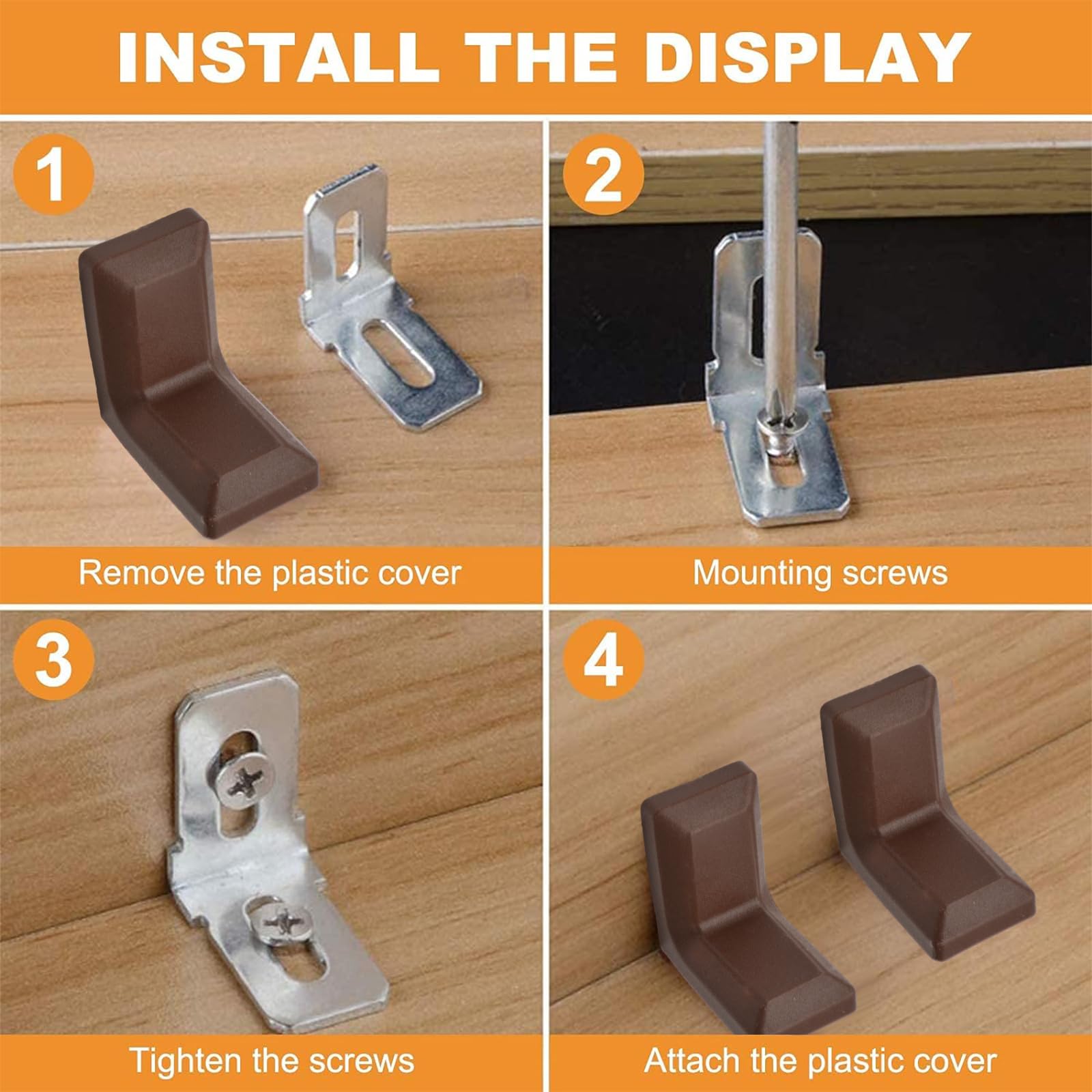 INSTALL THE DISPLAY

1

Remove the plastic cover

2

Mounting screws

3

Tighten the screws

4

Attach the plastic cover