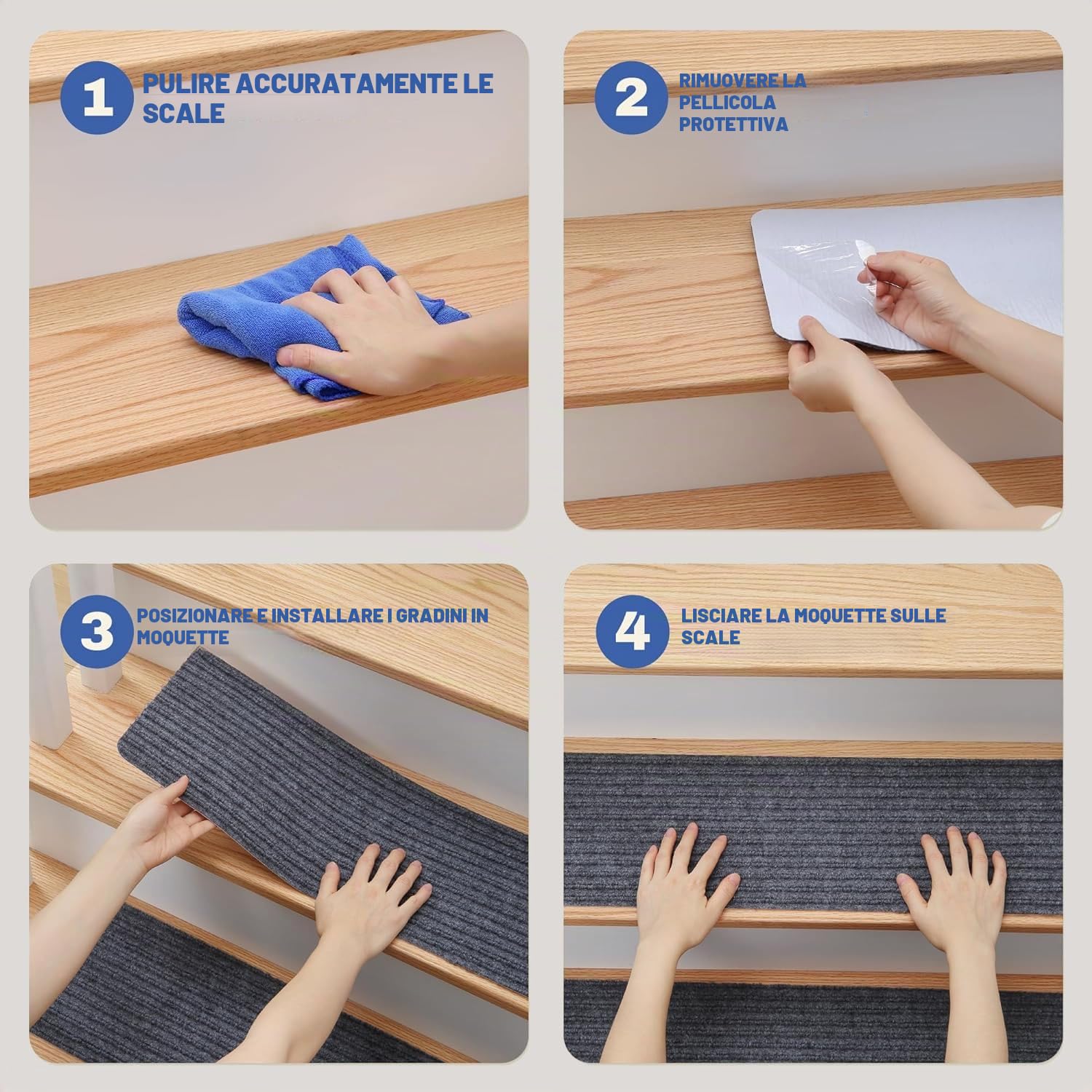 1 PULIRE ACCURATAMENTE LE SCALE

2 RIMUOVERE LA PELLICOLA PROTETTIVA

3 POSIZIONARE E INSTALLARE I GRADINI IN MOQUETTE

4 LISCIARE LA MOQUETTE SULLE SCALE