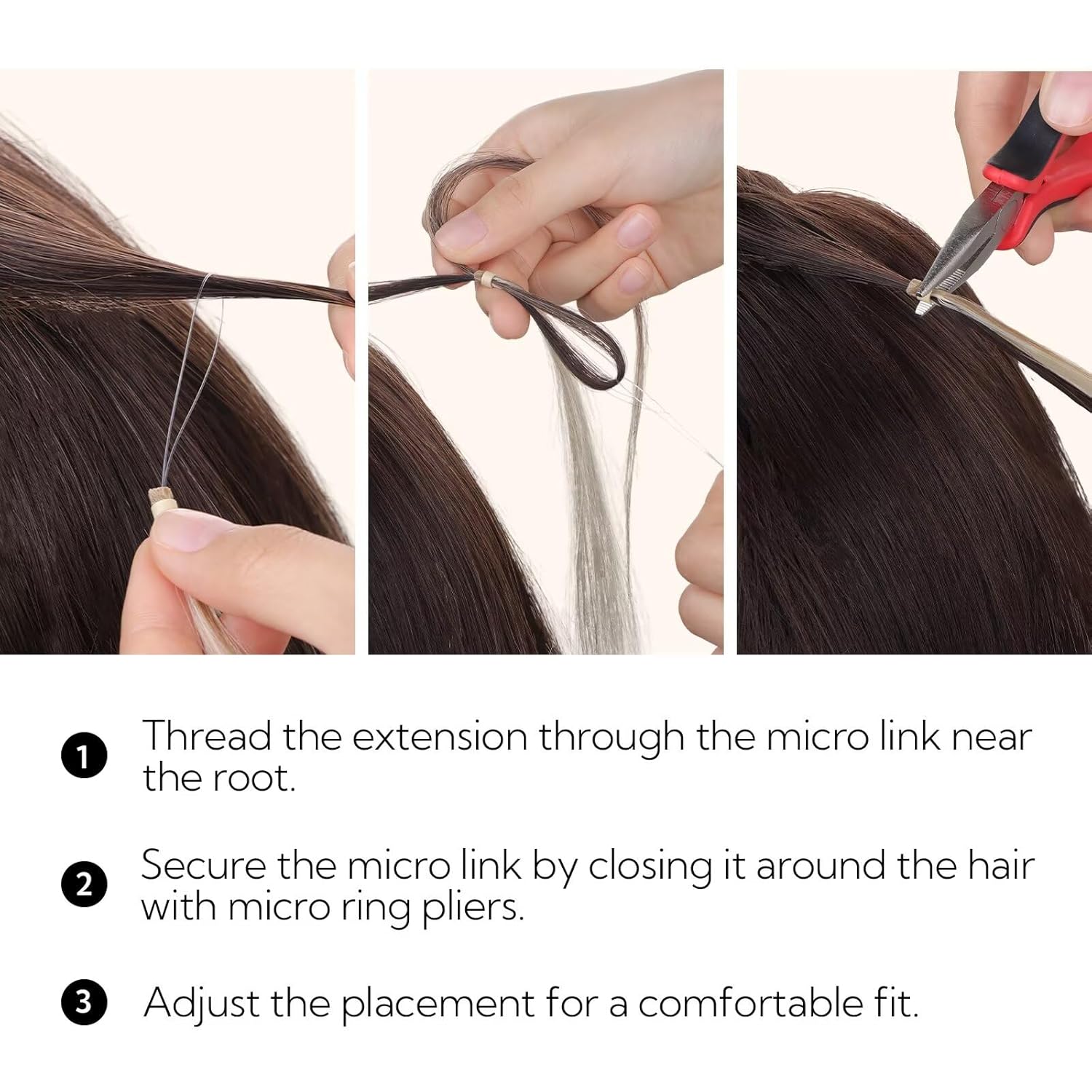 1 Thread the extension through the micro link near the root.

2 Secure the micro link by closing it around the hair with micro ring pliers.

3 Adjust the placement for a comfortable fit.