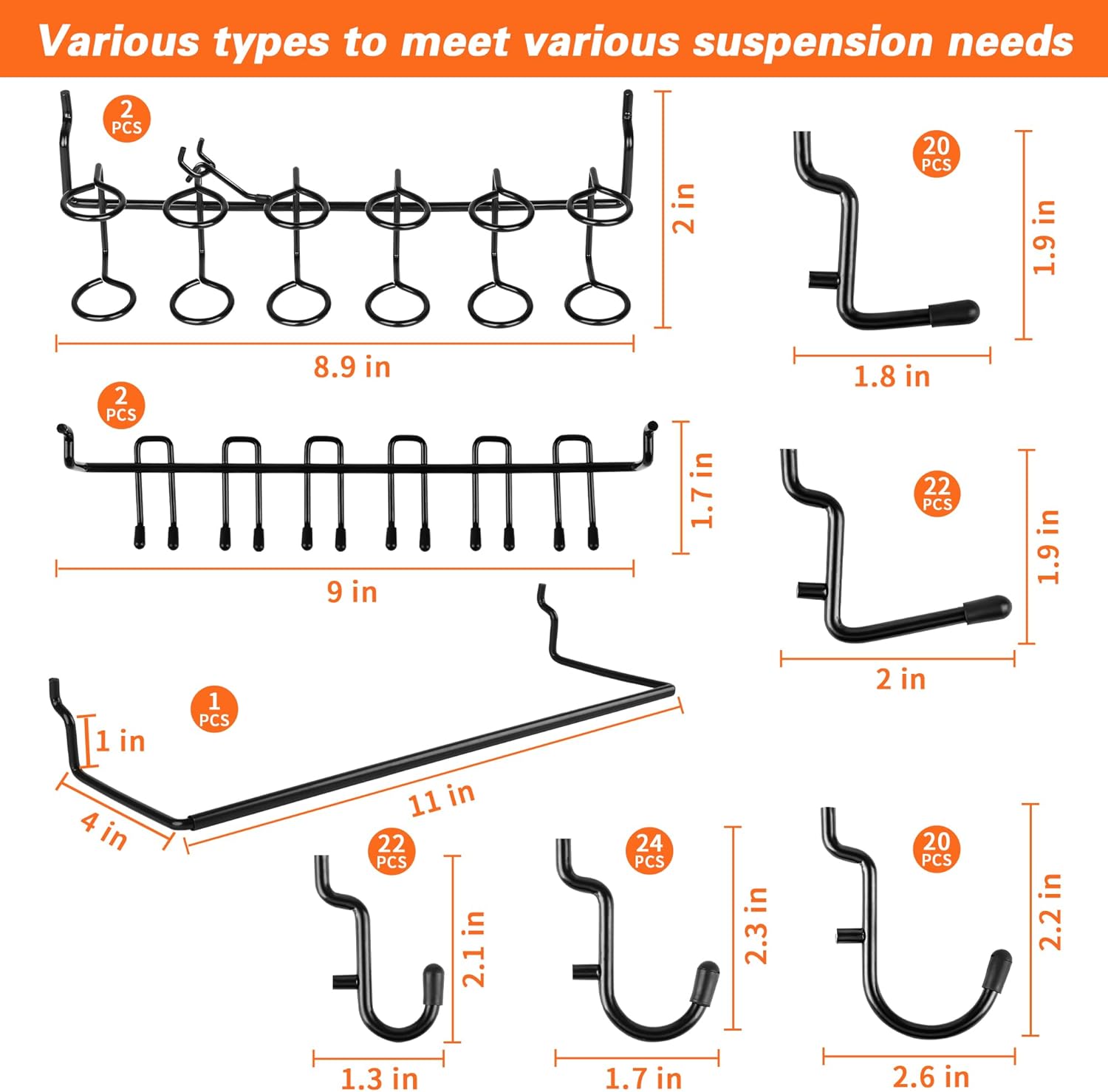 Various types to meet various suspension needs

2 PCS
2 in
8.9 in

20 PCS
1.9 in
1.8 in

2 PCS
1.7 in
9 in

22 PCS
1.9 in
2 in

1 PCS
1 in
4 in
11 in

22 PCS
2.1 in
1.3 in

24 PCS
2.3 in
1.7 in

20 PCS
2.2 in
2.6 in