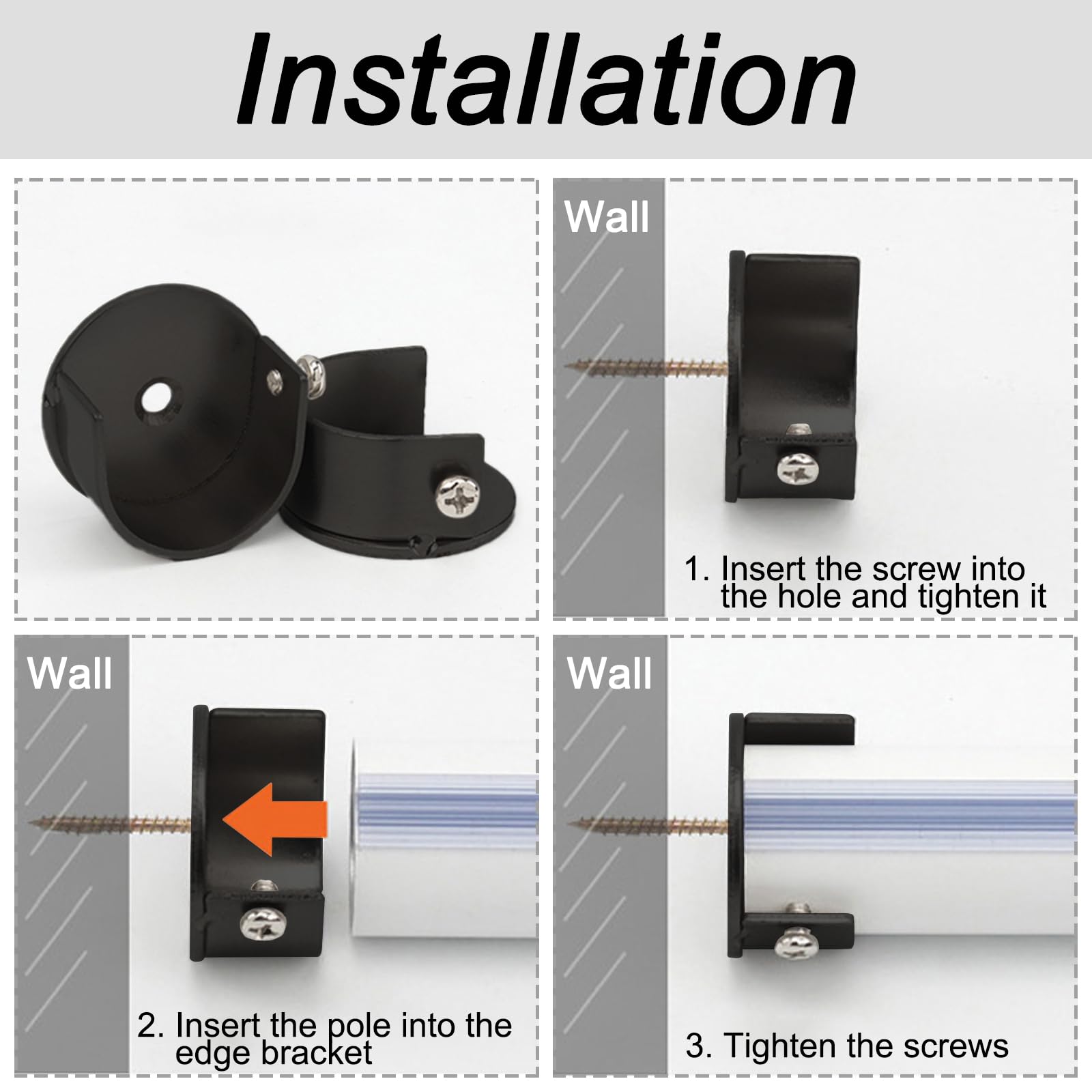 Installation

Wall

1. Insert the screw into the hole and tighten it

Wall

2. Insert the pole into the edge bracket

Wall

3. Tighten the screws