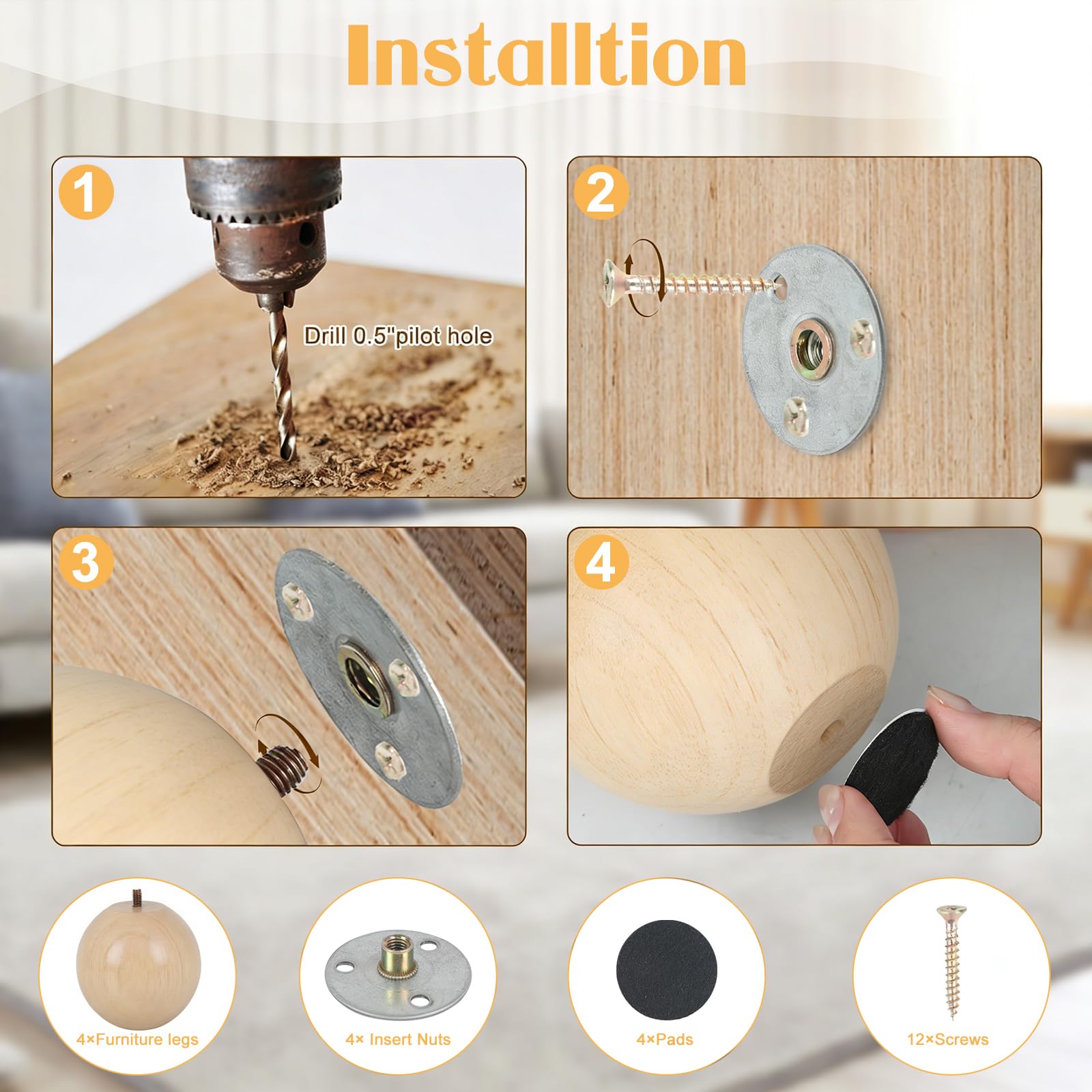 Installtion

1

Drill 0.5"pilot hole

2

3

4

4×Furniture legs

4× Insert Nuts

4×Pads

12×Screws