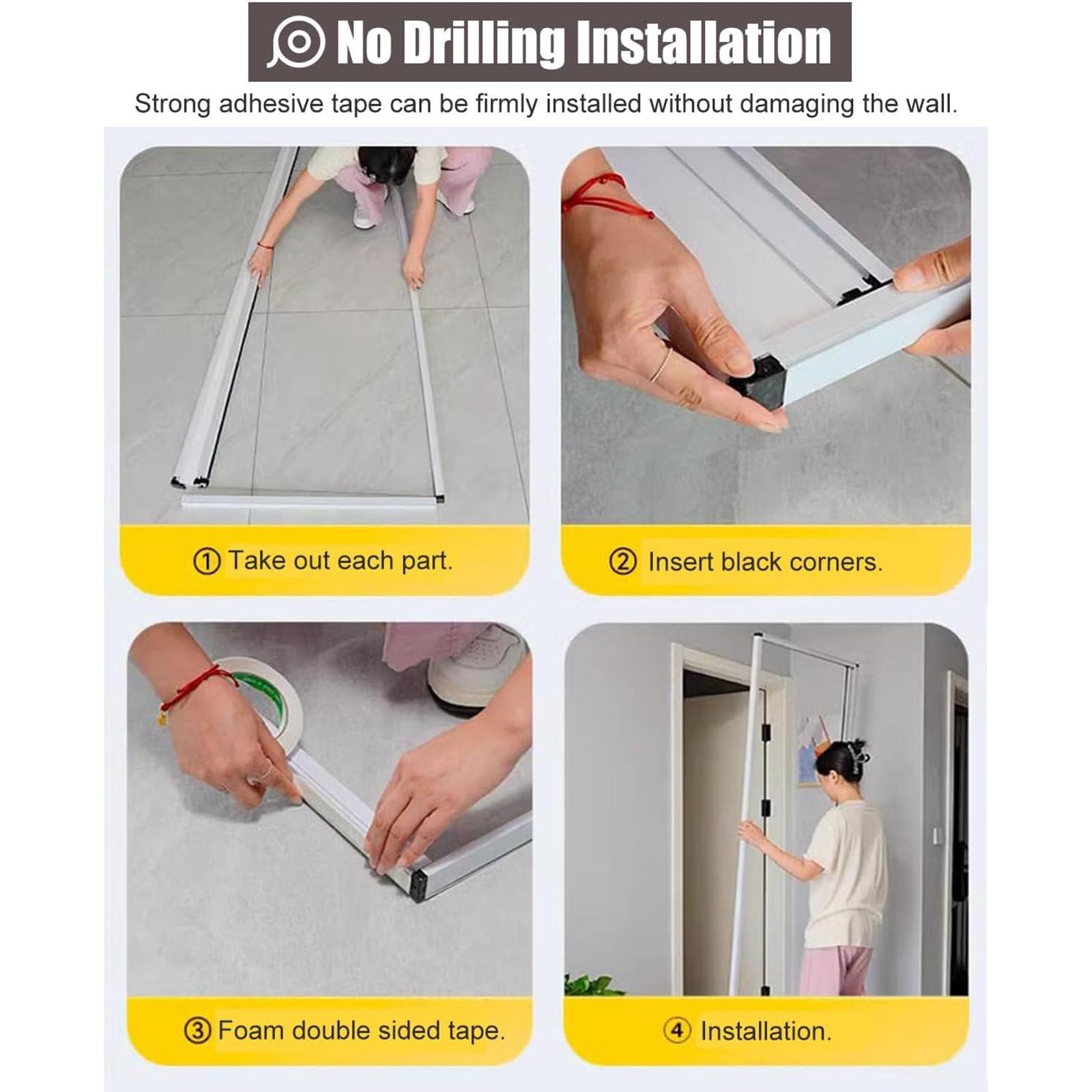 No Drilling Installation

Strong adhesive tape can be firmly installed without damaging the wall.

① Take out each part.

② Insert black corners.

③ Foam double sided tape.

④ Installation.