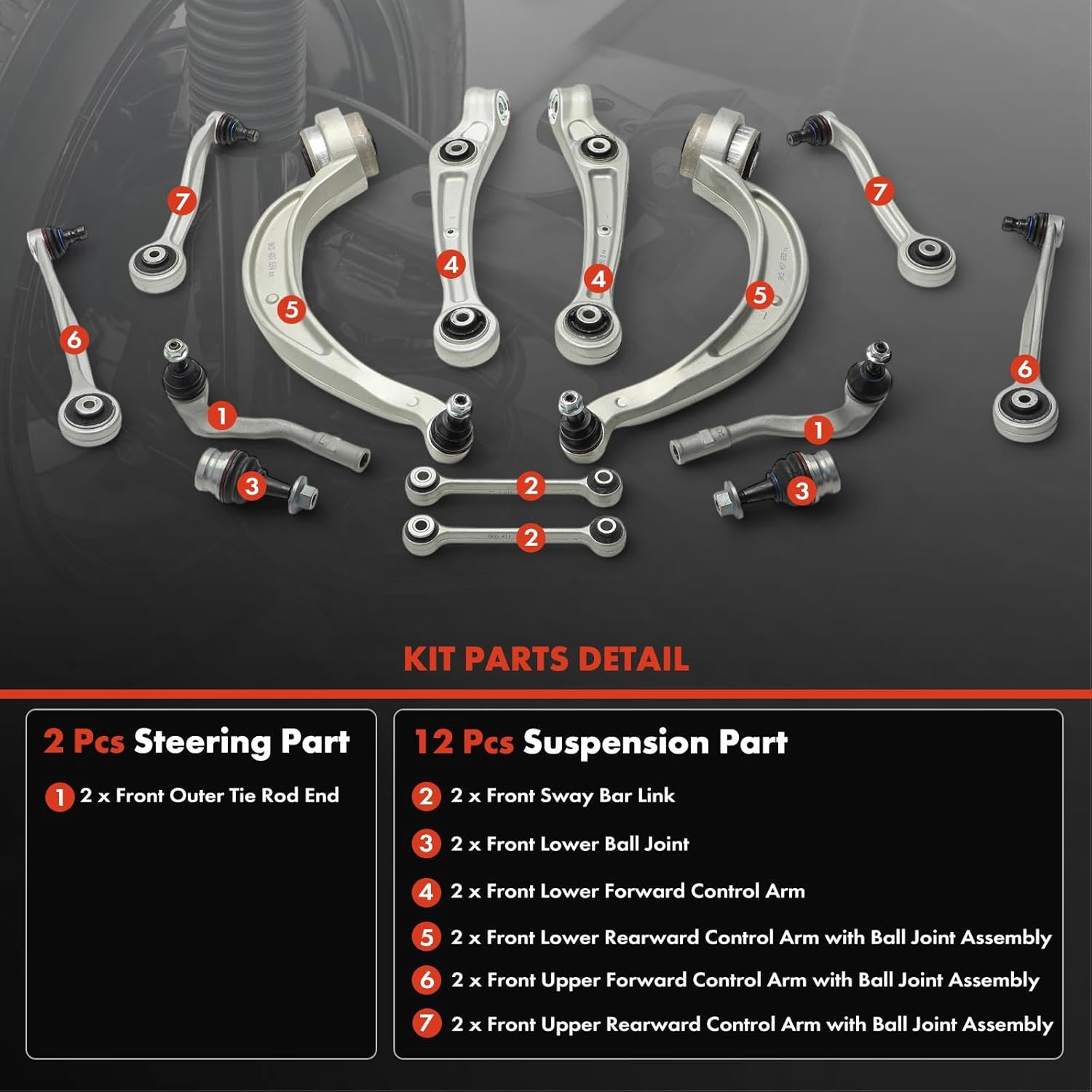 7
4
4
7
5
5
6
6
1
1
3
2
3
2

KIT PARTS DETAIL

2 Pcs Steering Part

1 2 x Front Outer Tie Rod End

12 Pcs Suspension Part

2 2 x Front Sway Bar Link

3 2 x Front Lower Ball Joint

4 2 x Front Lower Forward Control Arm

5 2 x Front Lower Rearward Control Arm with Ball Joint Assembly

6 2 x Front Upper Forward Control Arm with Ball Joint Assembly

7 2 x Front Upper Rearward Control Arm with Ball Joint Assembly