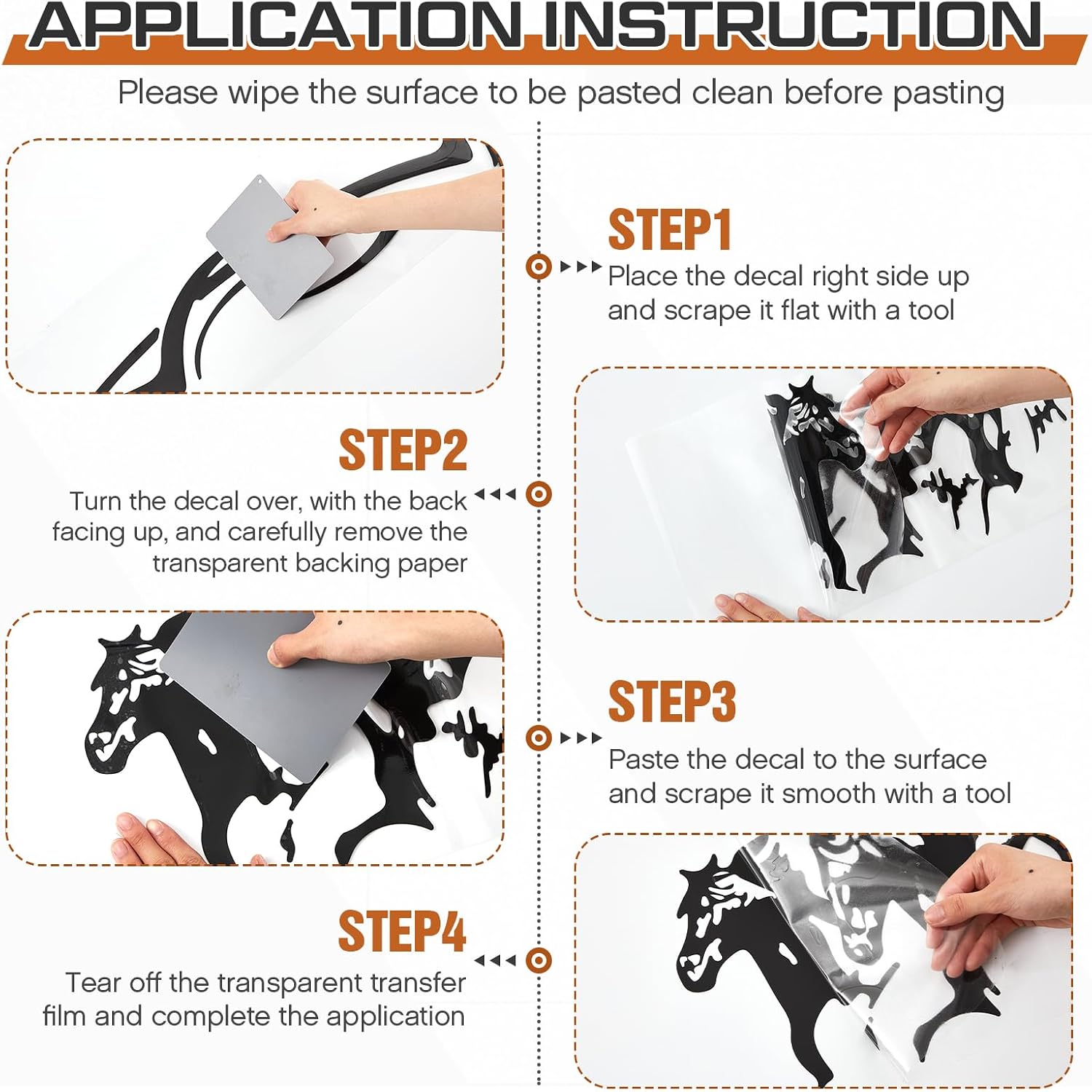 APPLICATION INSTRUCTION

Please wipe the surface to be pasted clean before pasting

STEP1
Place the decal right side up and scrape it flat with a tool

STEP2
Turn the decal over, with the back facing up, and carefully remove the transparent backing paper

STEP3
Paste the decal to the surface and scrape it smooth with a tool

STEP4
Tear off the transparent transfer film and complete the application