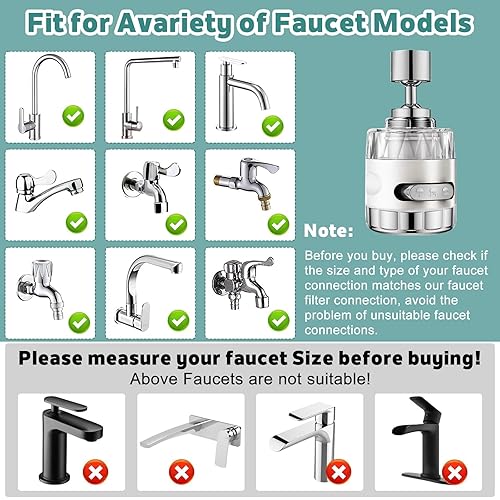 Fit for Avariety of Faucet Models

Note:

Before you buy, please check if the size and type of your faucet connection matches our faucet filter connection, avoid the problem of unsuitable faucet connections.

Please measure your faucet Size before buying!

Above Faucets are not suitable!