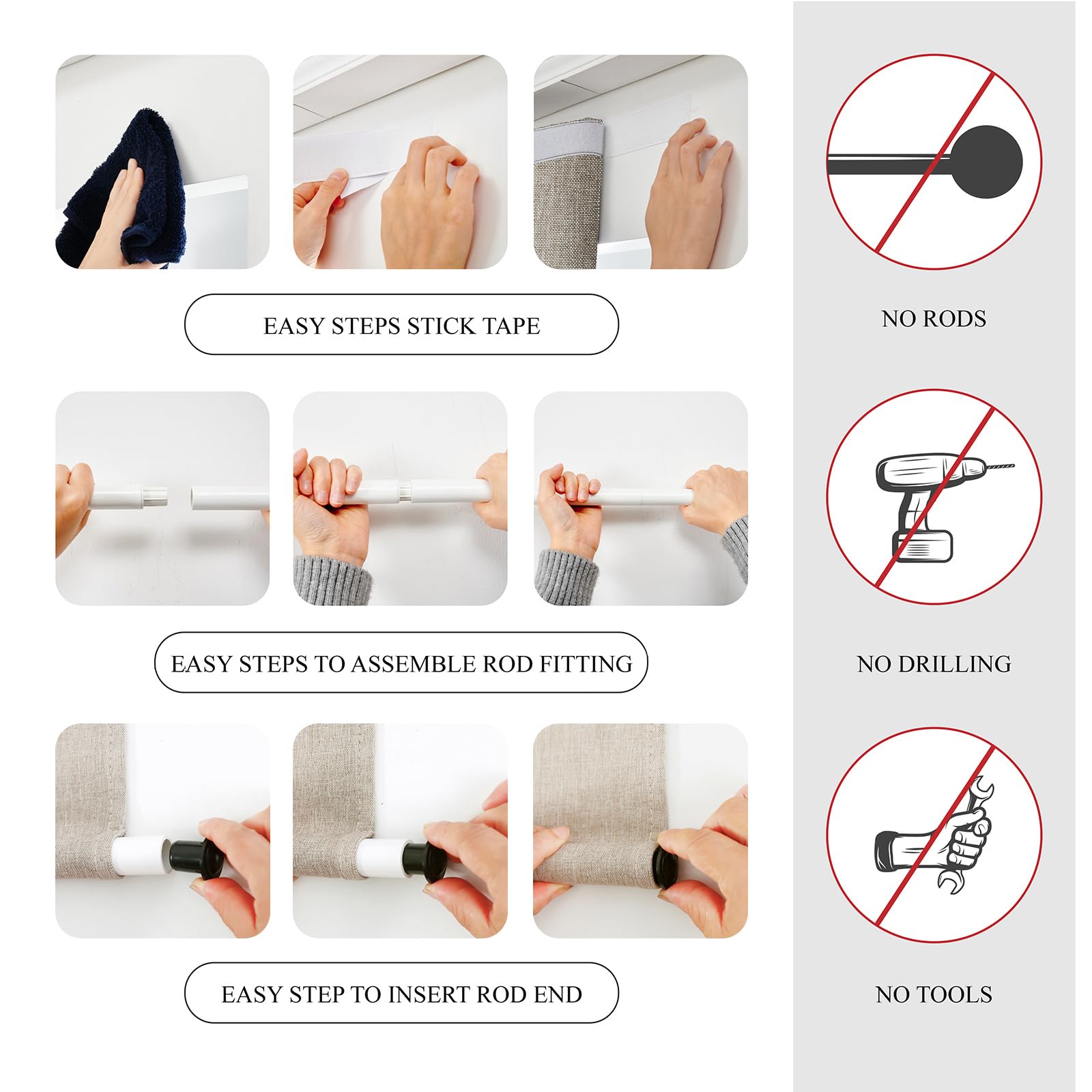 EASY STEPS STICK TAPE

EASY STEPS TO ASSEMBLE ROD FITTING

EASY STEP TO INSERT ROD END

NO RODS

NO DRILLING

NO TOOLS