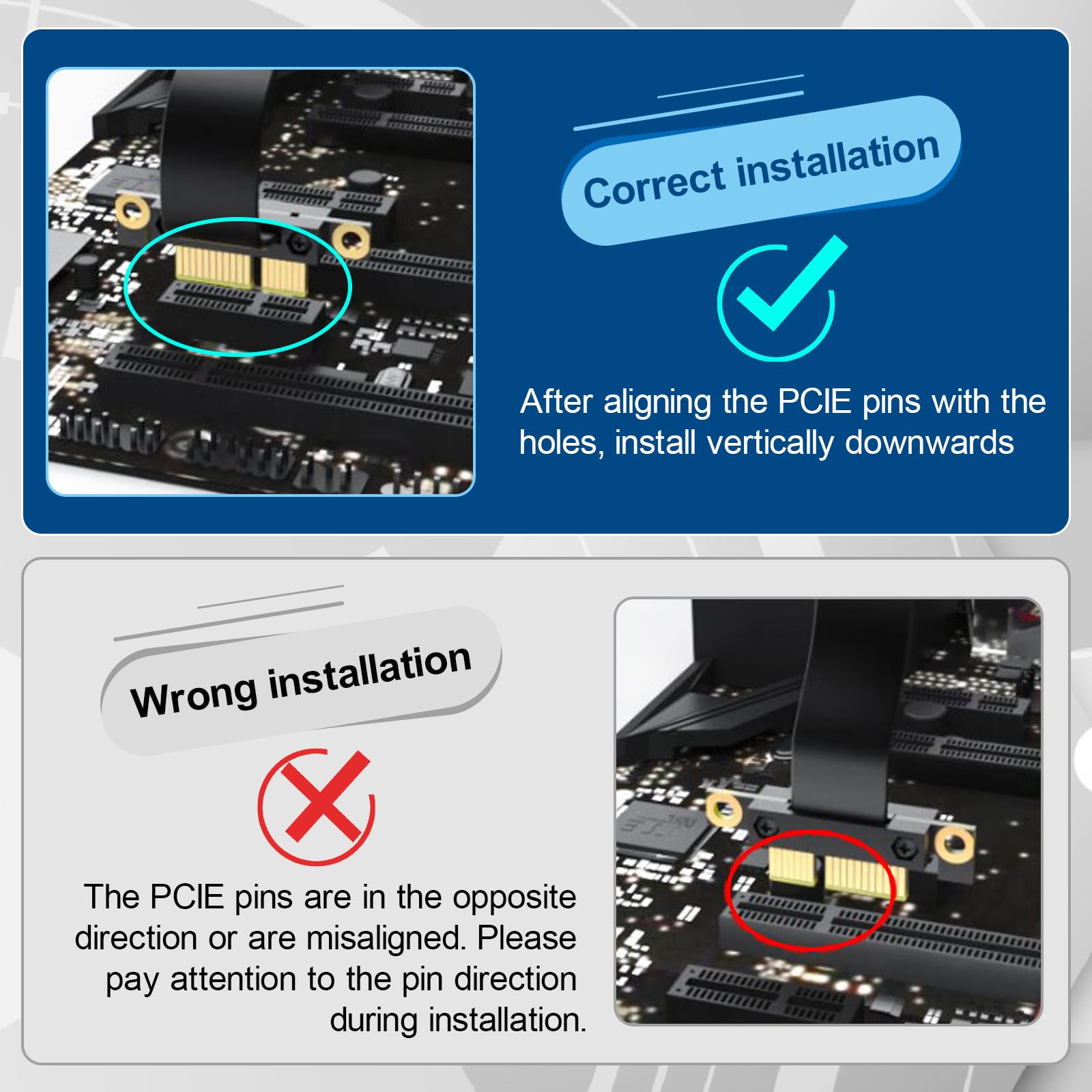 Correct installation

After aligning the PCIE pins with the holes, install vertically downwards

Wrong installation

The PCIE pins are in the opposite direction or are misaligned. Please pay attention to the pin direction during installation.