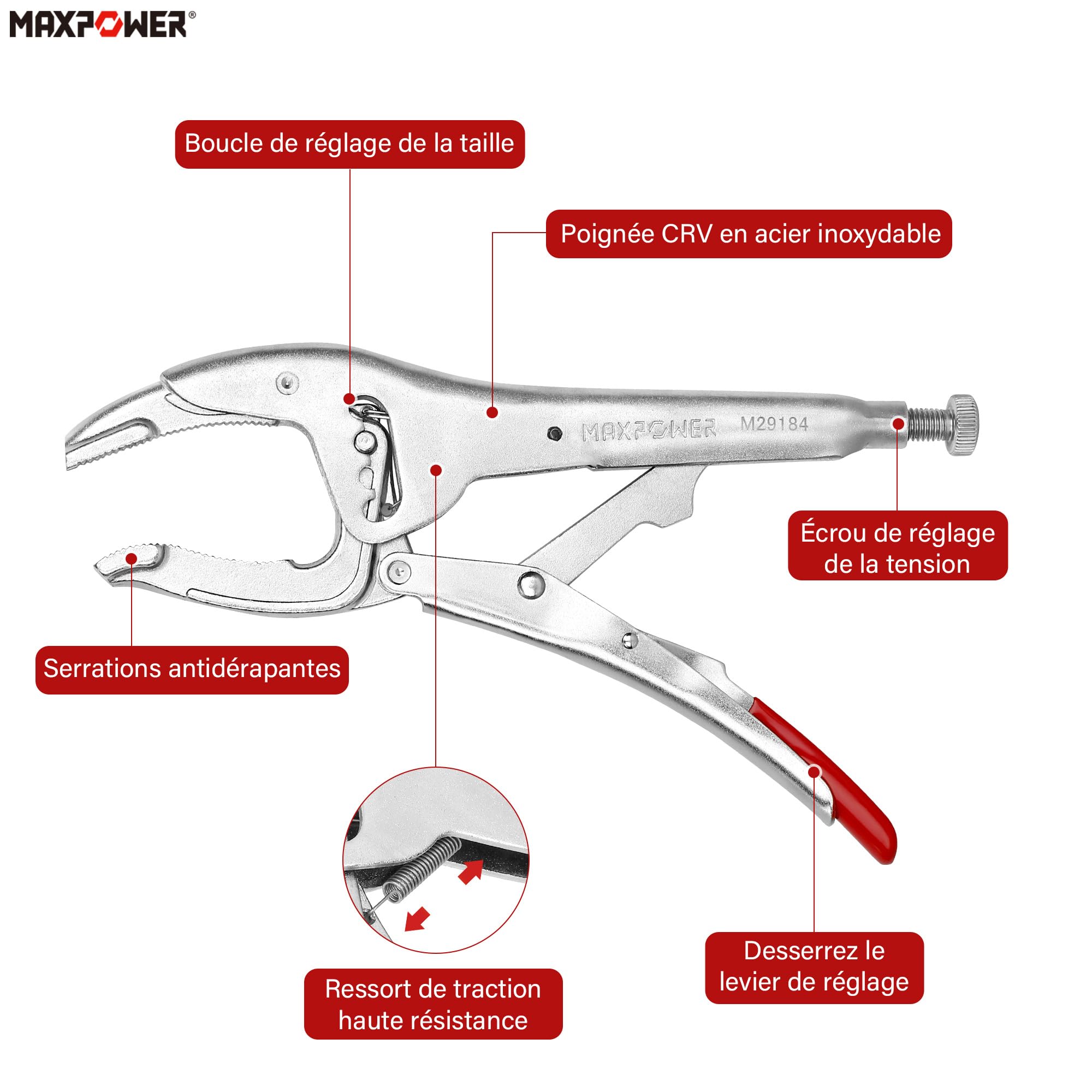 MAXPOWER®

Boucle de réglage de la taille

Poignée CRV en acier inoxydable

MAXPOWER M29184

Écrou de réglage de la tension

Serrations antidérapantes

Ressort de traction haute résistance

Desserrez le levier de réglage