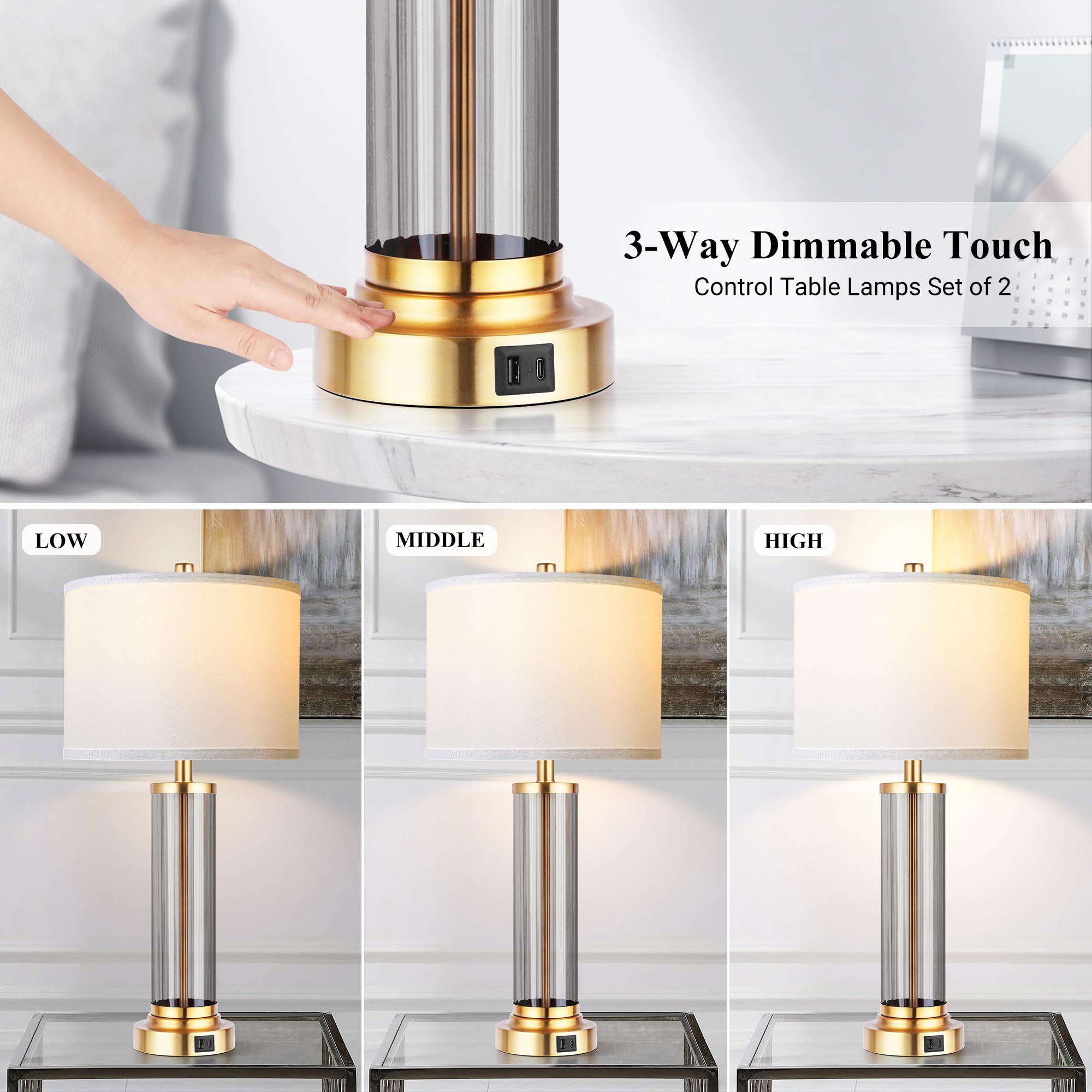 3-Way Dimmable Touch
Control Table Lamps Set of 2

LOW

MIDDLE

HIGH