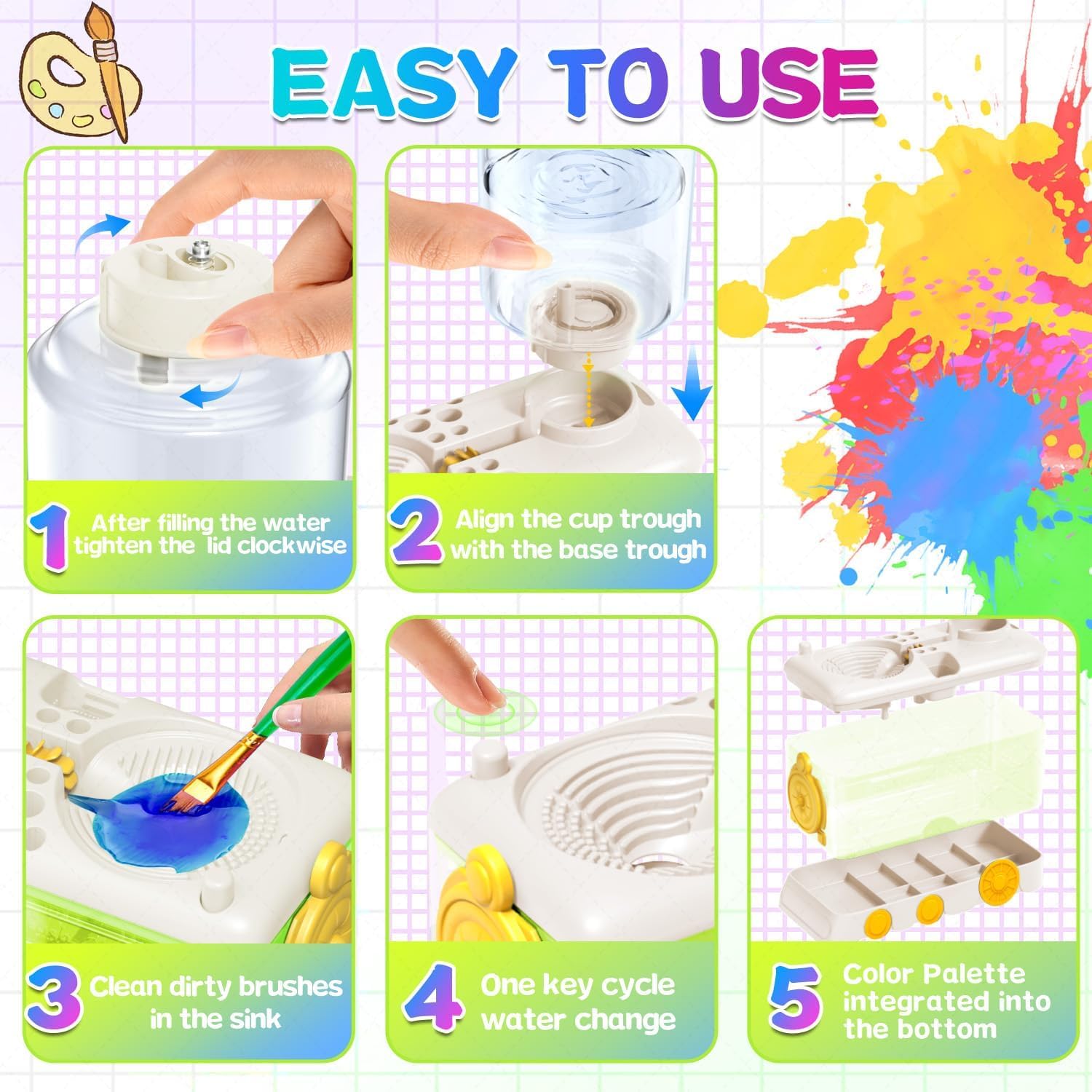 EASY TO USE

1 After filling the water tighten the lid clockwise

2 Align the cup trough with the base trough

3 Clean dirty brushes in the sink

4 One key cycle water change

5 Color Palette integrated into the bottom