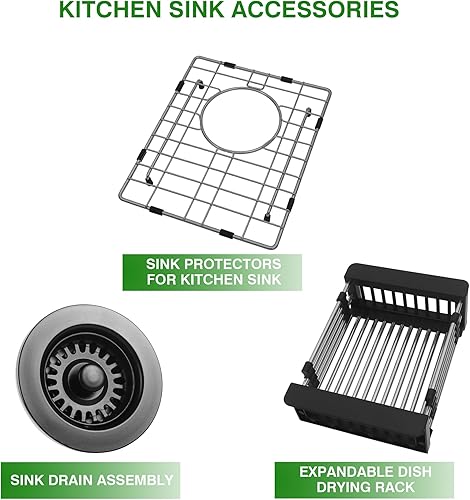 KITCHEN SINK ACCESSORIES

SINK PROTECTORS FOR KITCHEN SINK

SINK DRAIN ASSEMBLY

EXPANDABLE DISH DRYING RACK