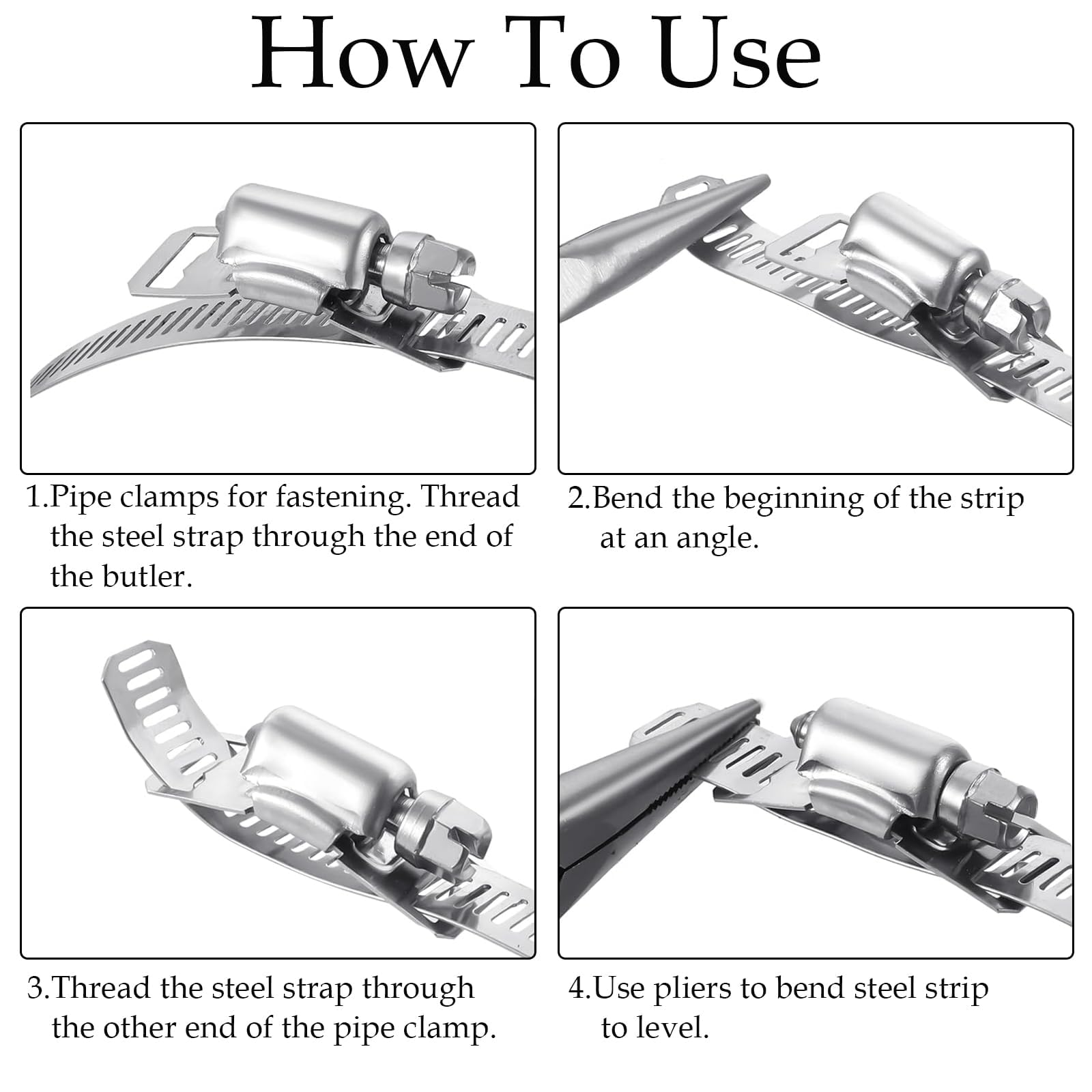 How To Use

1.Pipe clamps for fastening. Thread the steel strap through the end of the butler.

2.Bend the beginning of the strip at an angle.

3.Thread the steel strap through the other end of the pipe clamp.

4.Use pliers to bend steel strip to level.