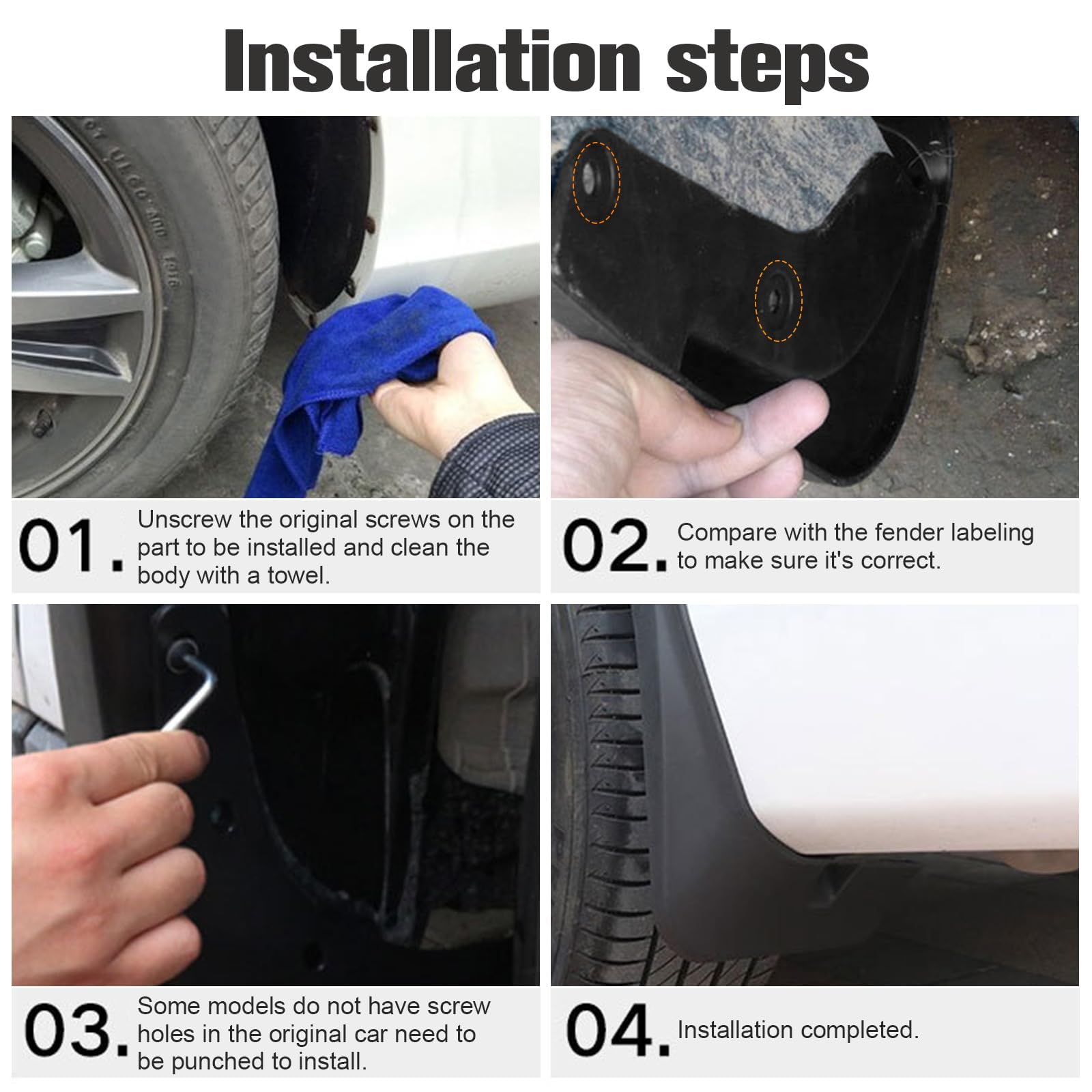 Installation steps

01. Unscrew the original screws on the part to be installed and clean the body with a towel.

02. Compare with the fender labeling to make sure it's correct.

03. Some models do not have screw holes in the original car need to be punched to install.

04. Installation completed.