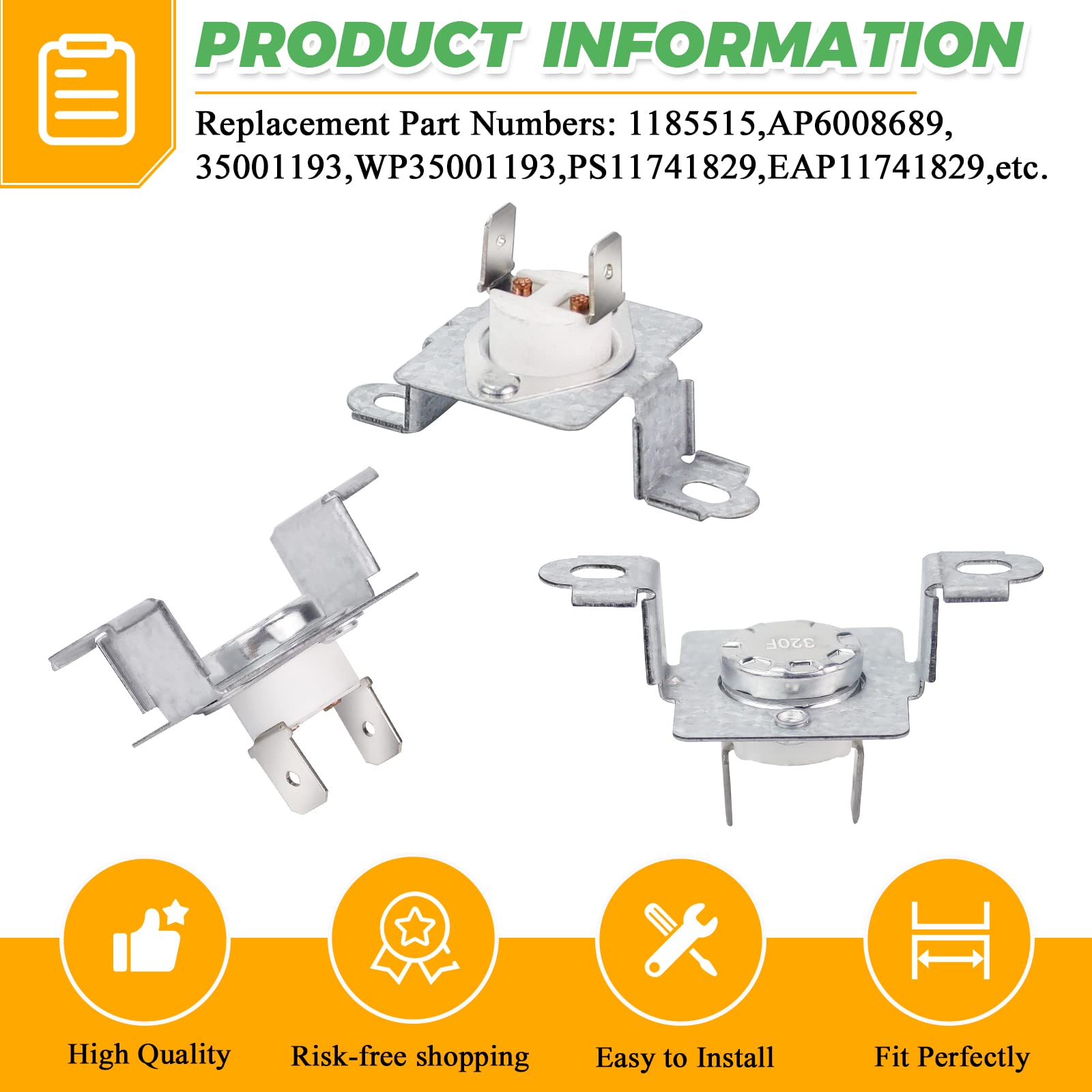 PRODUCT INFORMATION

Replacement Part Numbers: 1185515,AP6008689, 35001193,WP35001193,PS11741829,EAP11741829,etc.

320F

High Quality

Risk-free shopping

Easy to Install

Fit Perfectly