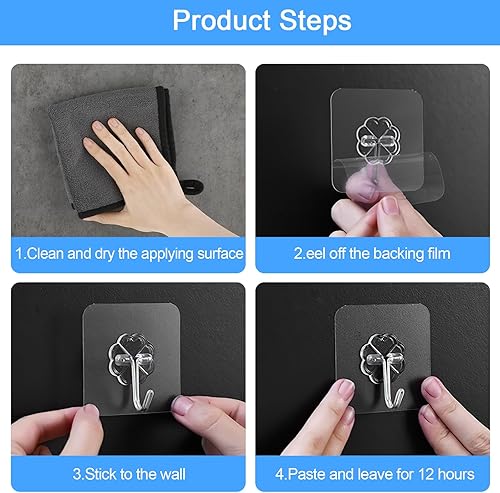 Product Steps

1.Clean and dry the applying surface

2.eel off the backing film

3.Stick to the wall

4.Paste and leave for 12 hours