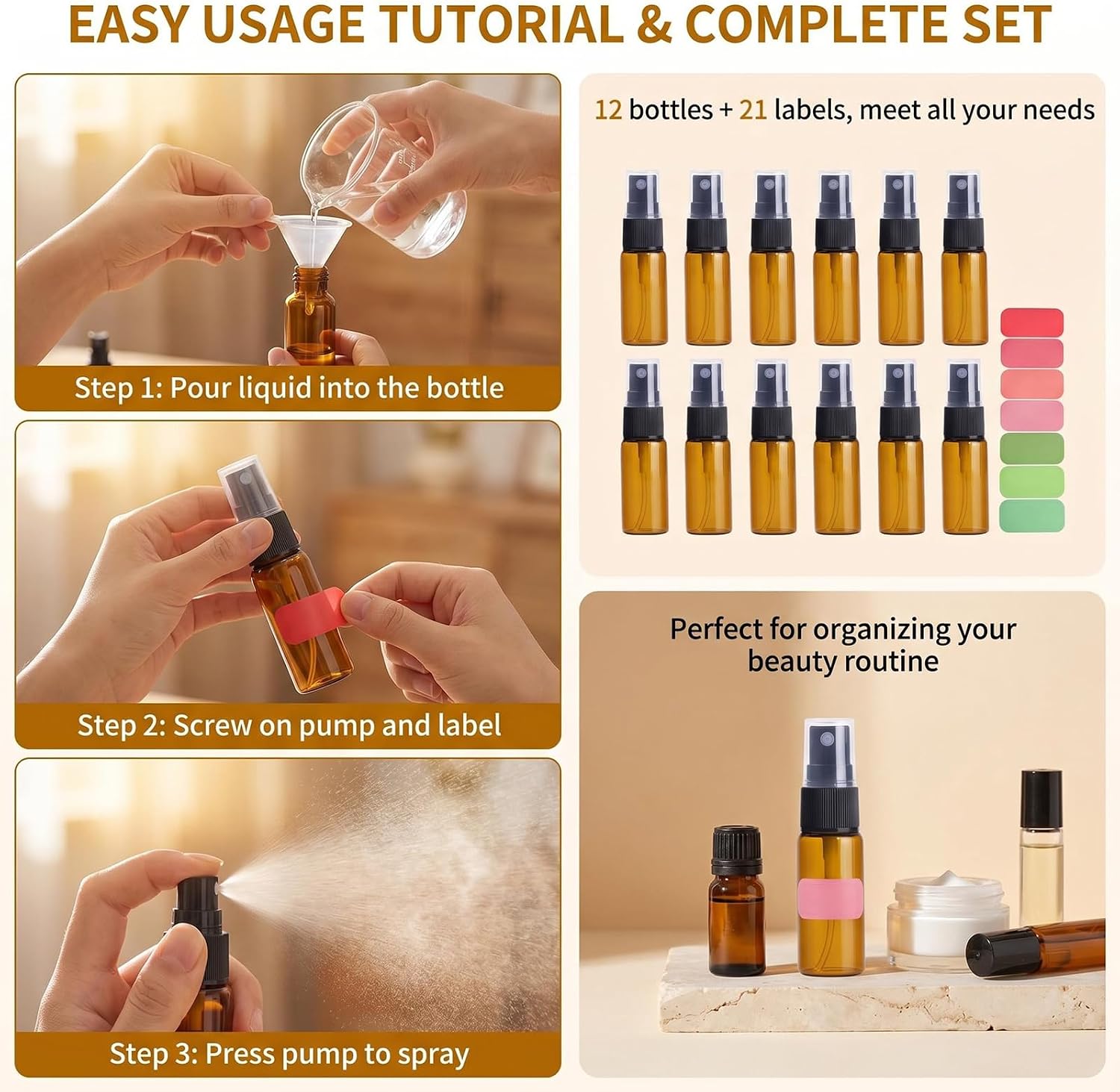 EASY USAGE TUTORIAL & COMPLETE SET

Step 1: Pour liquid into the bottle

Step 2: Screw on pump and label

Step 3: Press pump to spray

12 bottles + 21 labels, meet all your needs

Perfect for organizing your beauty routine