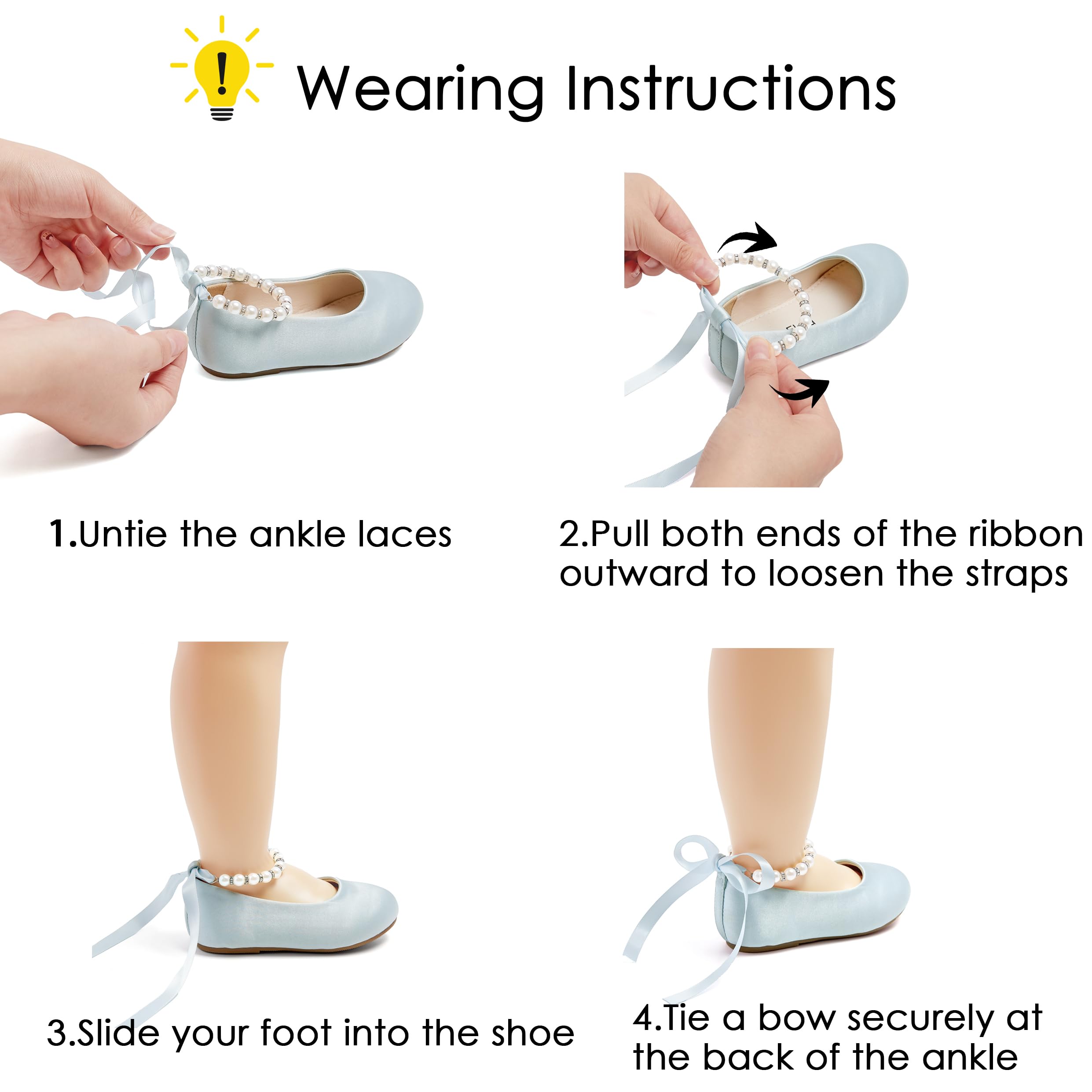 Wearing Instructions

1.Untie the ankle laces

2.Pull both ends of the ribbon outward to loosen the straps

3.Slide your foot into the shoe

4.Tie a bow securely at the back of the ankle