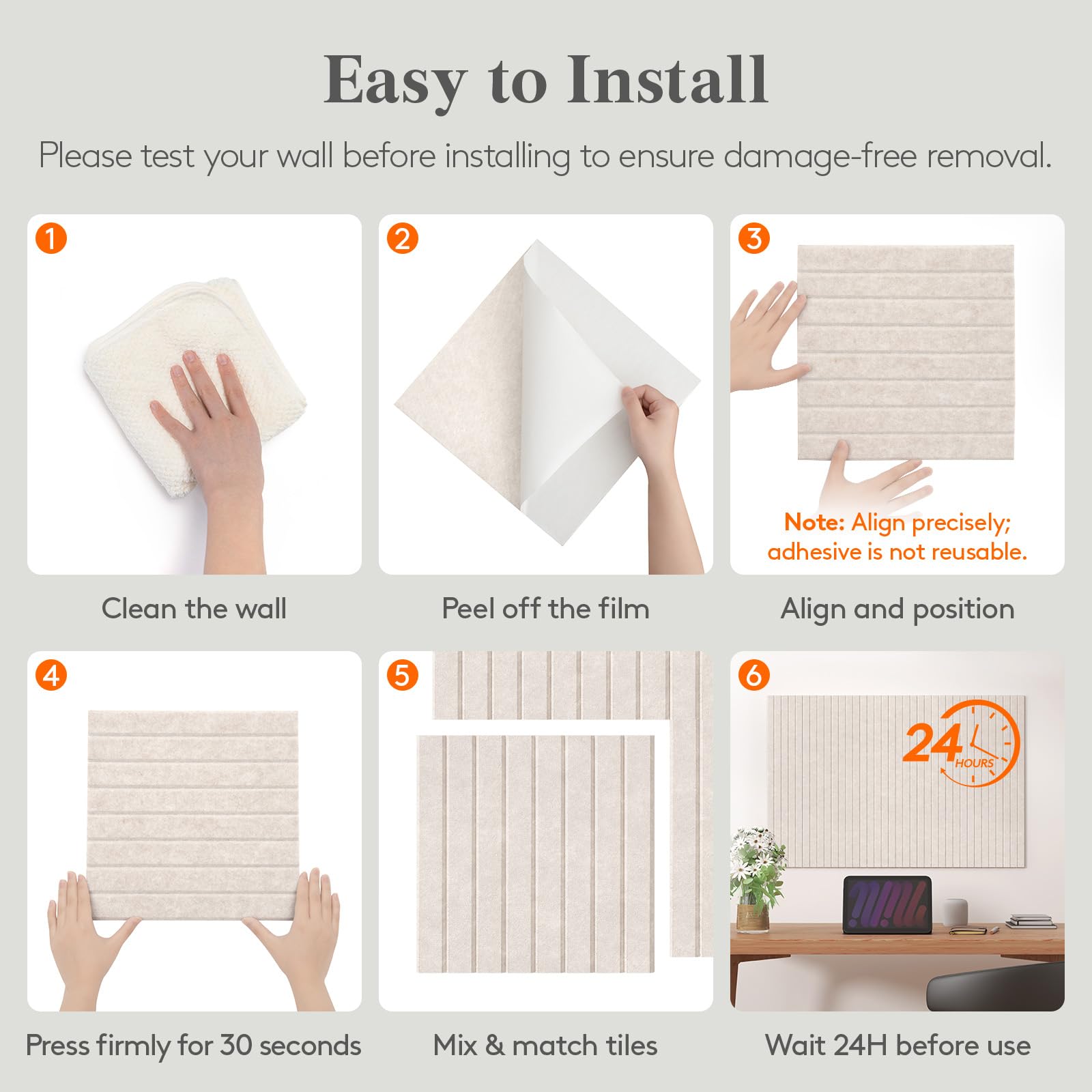 Easy to Install

Please test your wall before installing to ensure damage-free removal.

1

Clean the wall

2

Peel off the film

3

Note: Align precisely; adhesive is not reusable.

Align and position

4

Press firmly for 30 seconds

5

Mix & match tiles

6

24 HOURS

Wait 24H before use