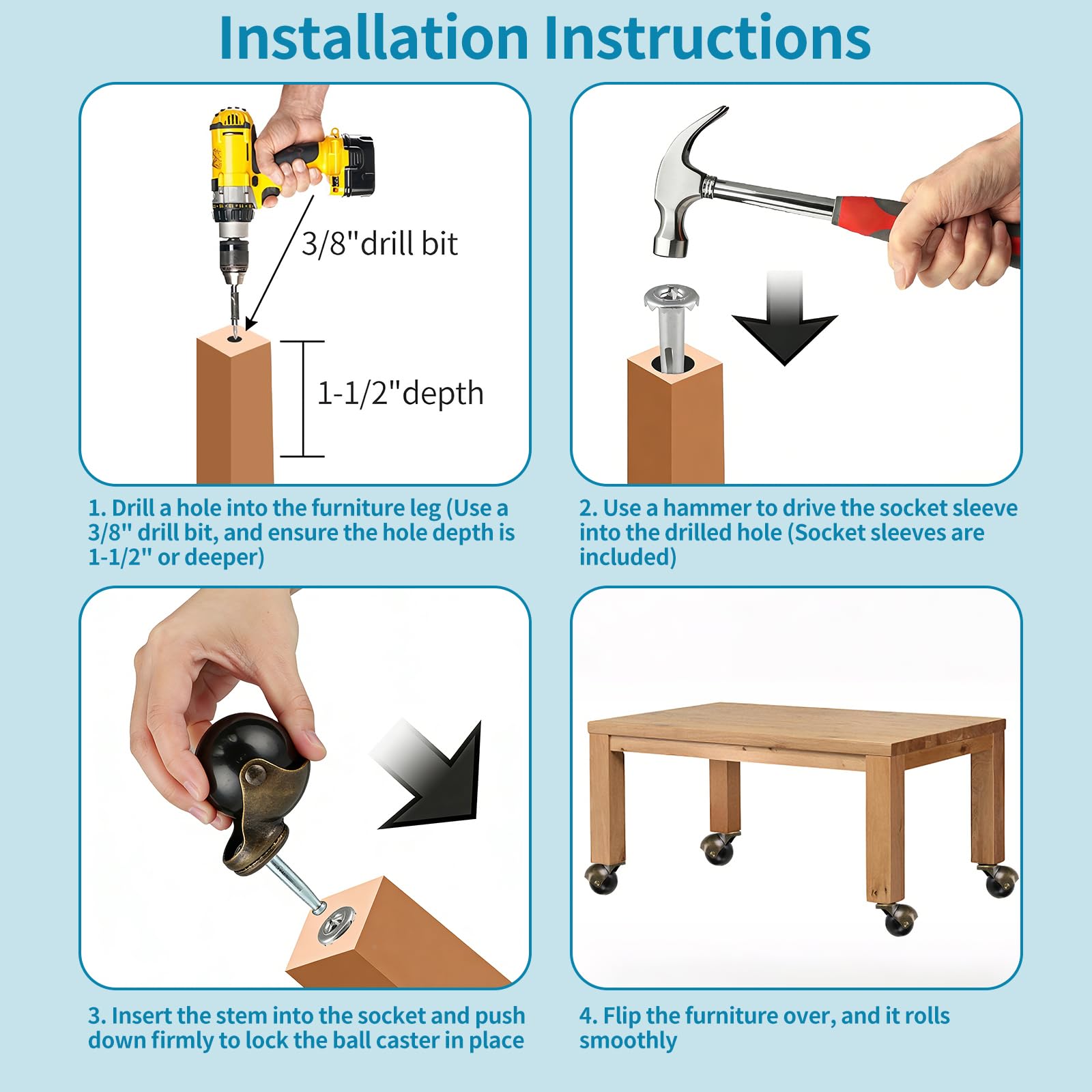 Installation Instructions

3/8"drill bit

1-1/2"depth

1. Drill a hole into the furniture leg (Use a 3/8" drill bit, and ensure the hole depth is 1-1/2" or deeper)

2. Use a hammer to drive the socket sleeve into the drilled hole (Socket sleeves are included)

3. Insert the stem into the socket and push down firmly to lock the ball caster in place

4. Flip the furniture over, and it rolls smoothly