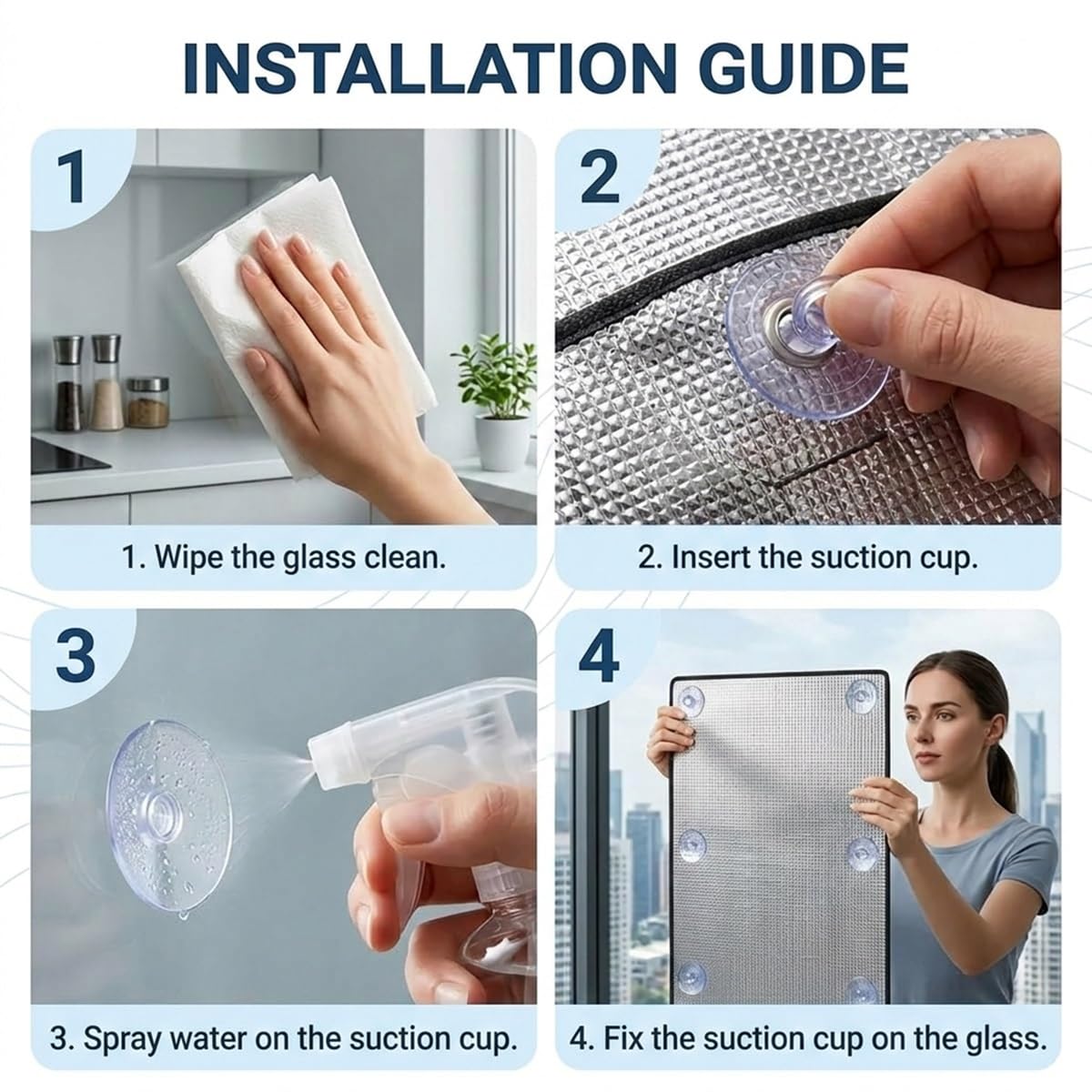 INSTALLATION GUIDE

1

1. Wipe the glass clean.

2

2. Insert the suction cup.

3

3. Spray water on the suction cup.

4

4. Fix the suction cup on the glass.