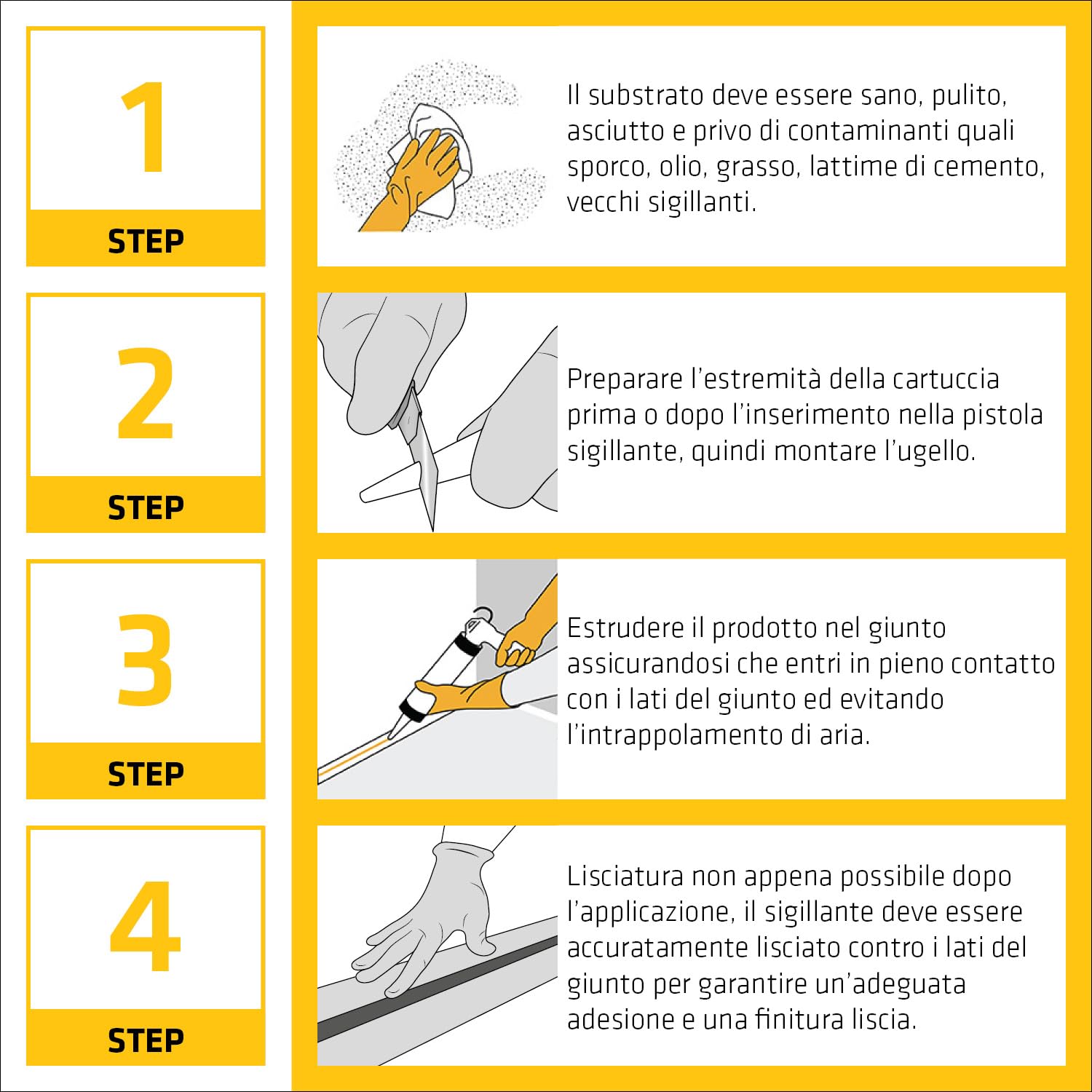 1

STEP

Il substrato deve essere sano, pulito, asciutto e privo di contaminanti quali sporco, olio, grasso, lattime di cemento, vecchi sigillanti.

2

STEP

Preparare l'estremità della cartuccia prima o dopo l'inserimento nella pistola sigillante, quindi montare l'ugello.

3

STEP

Estrudere il prodotto nel giunto assicurandosi che entri in pieno contatto con i lati del giunto ed evitando l'intrappolamento di aria.

4

STEP

Lisciatura non appena possibile dopo l'applicazione, il sigillante deve essere accuratamente lisciato contro i lati del giunto per garantire un'adeguata adesione e una finitura liscia.