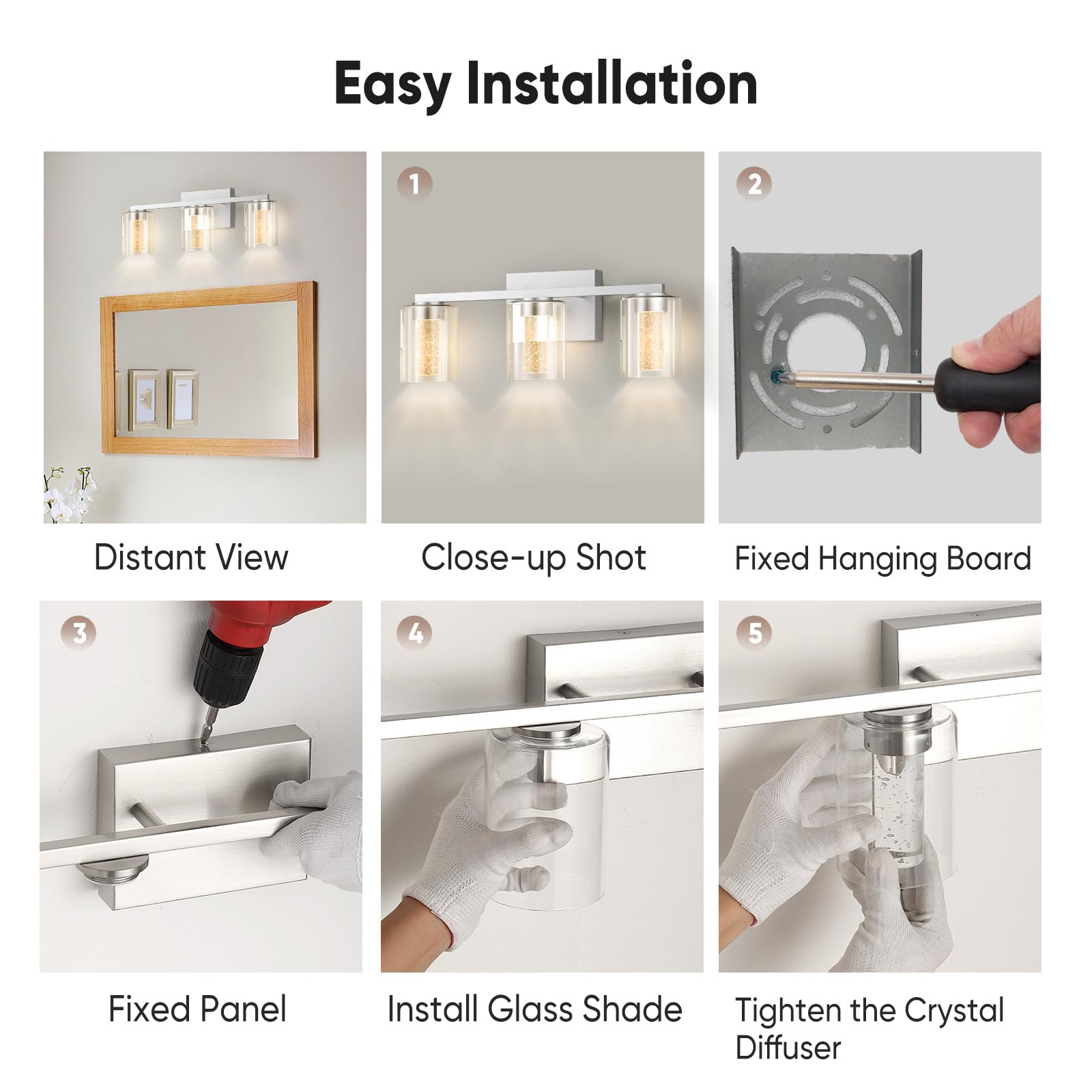 Easy Installation

Distant View

1

Close-up Shot

2

Fixed Hanging Board

3

Fixed Panel

4

Install Glass Shade

5

Tighten the Crystal Diffuser