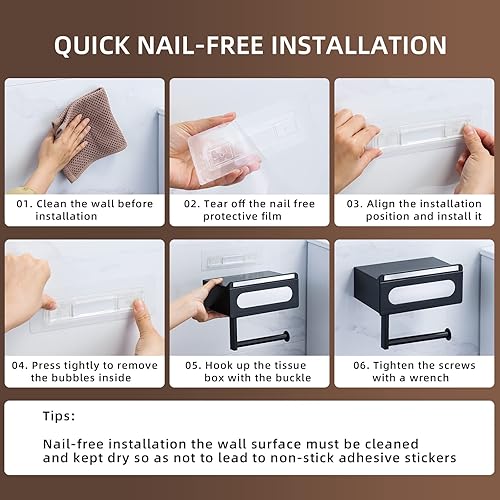 QUICK NAIL-FREE INSTALLATION

01. Clean the wall before installation

02. Tear off the nail free protective film

03. Align the installation position and install it

04. Press tightly to remove the bubbles inside

05. Hook up the tissue box with the buckle

06. Tighten the screws with a wrench

Tips:

Nail-free installation the wall surface must be cleaned and kept dry so as not to lead to non-stick adhesive stickers