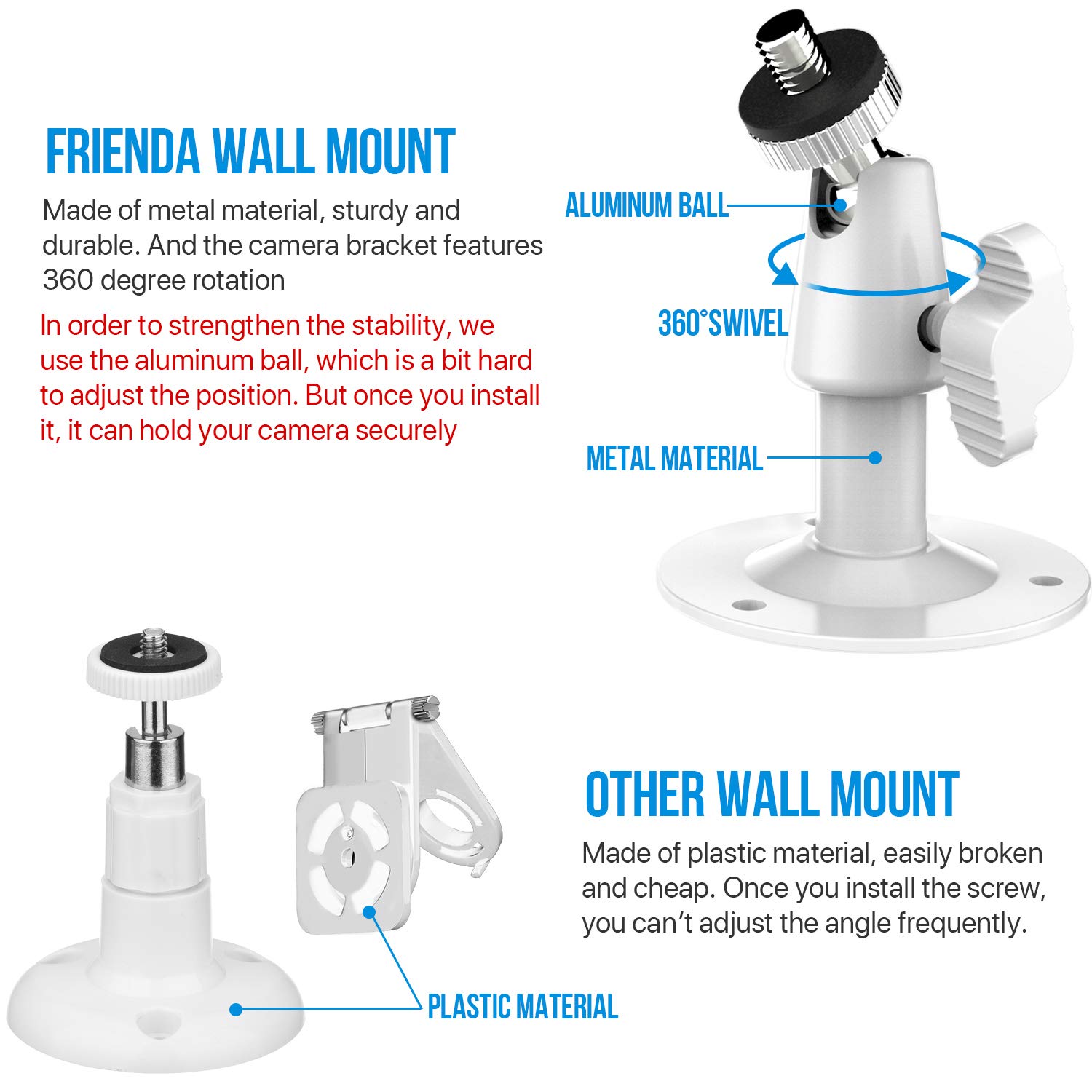 FRIENDA WALL MOUNT

Made of metal material, sturdy and durable. And the camera bracket features 360 degree rotation

In order to strengthen the stability, we use the aluminum ball, which is a bit hard to adjust the position. But once you install it, it can hold your camera securely

ALUMINUM BALL

360°SWIVEL

METAL MATERIAL

OTHER WALL MOUNT

Made of plastic material, easily broken and cheap. Once you install the screw, you can't adjust the angle frequently.

PLASTIC MATERIAL