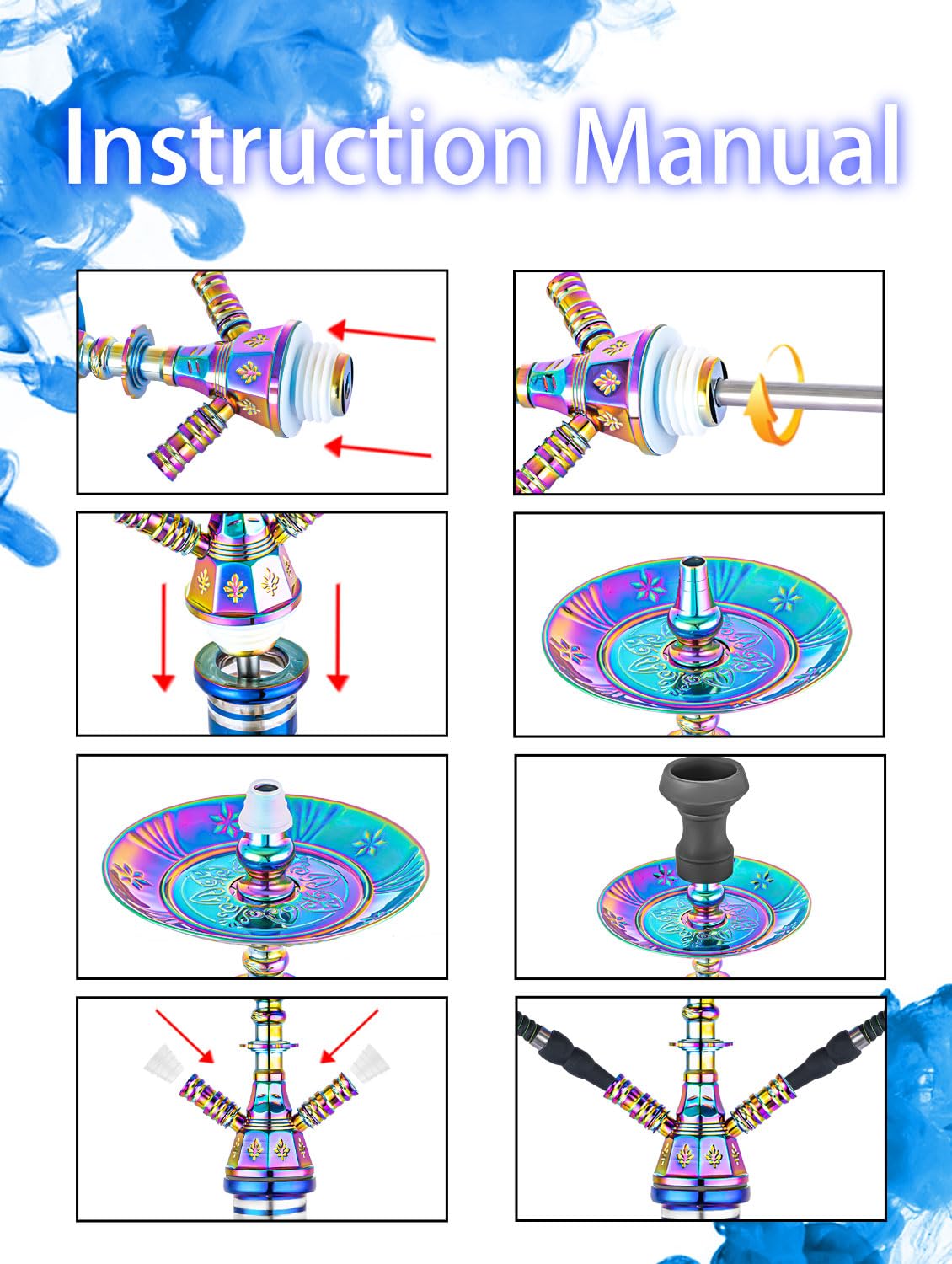 Instruction Manual