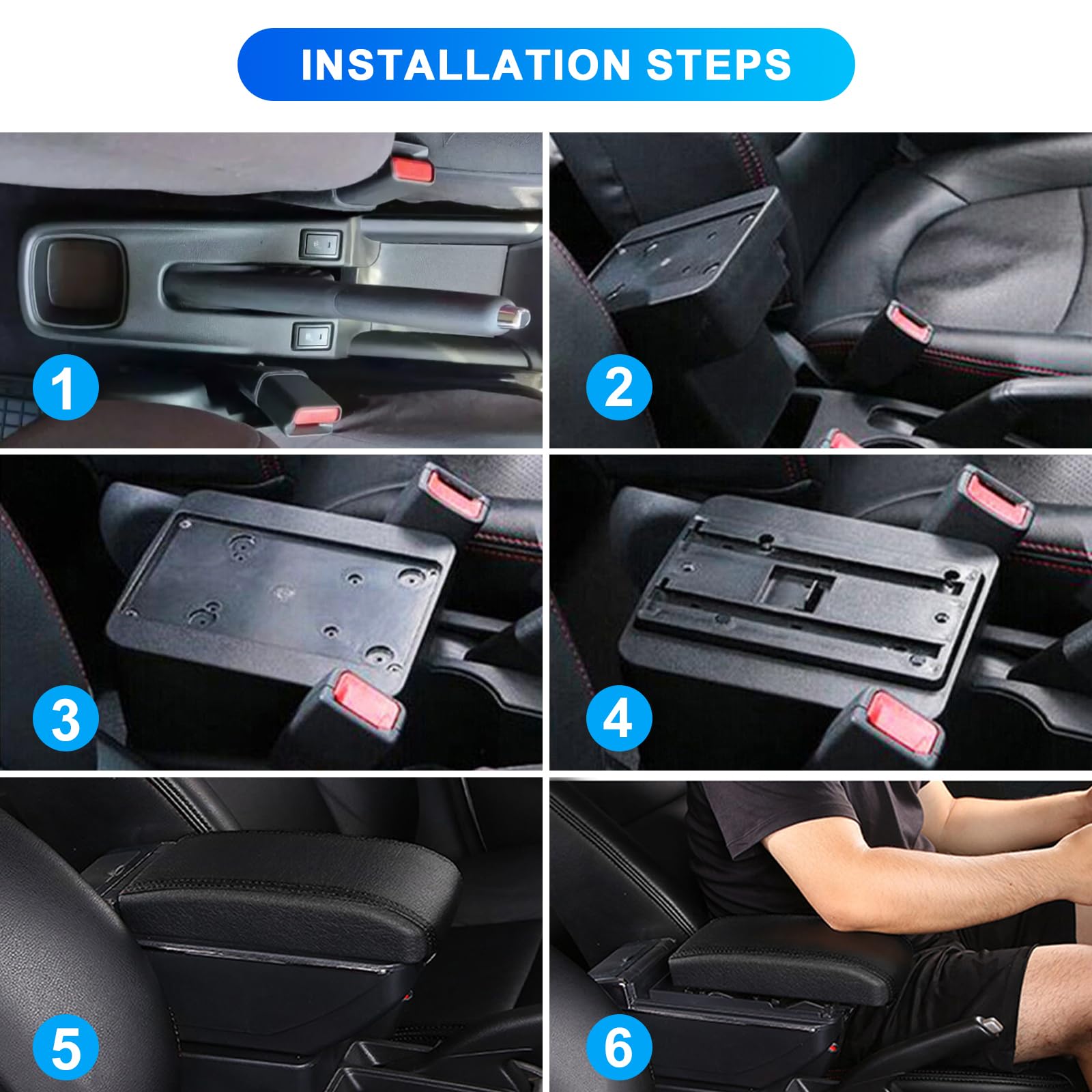 INSTALLATION STEPS

1

2

3

4

5

6