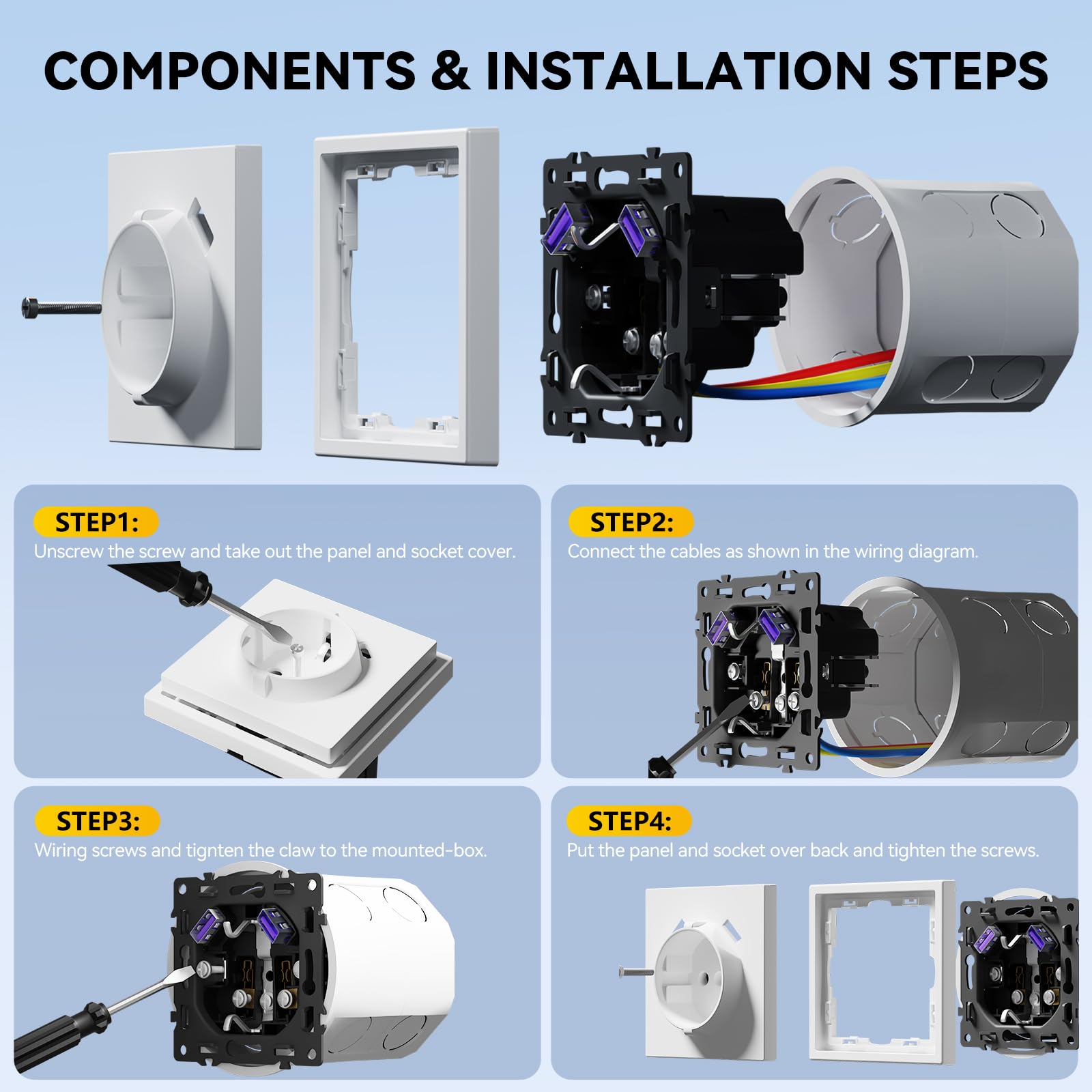 COMPONENTS & INSTALLATION STEPS

STEP1:
Unscrew the screw and take out the panel and socket cover.

STEP2:
Connect the cables as shown in the wiring diagram.

STEP3:
Wiring screws and tignten the claw to the mounted-box.

STEP4:
Put the panel and socket over back and tighten the screws.