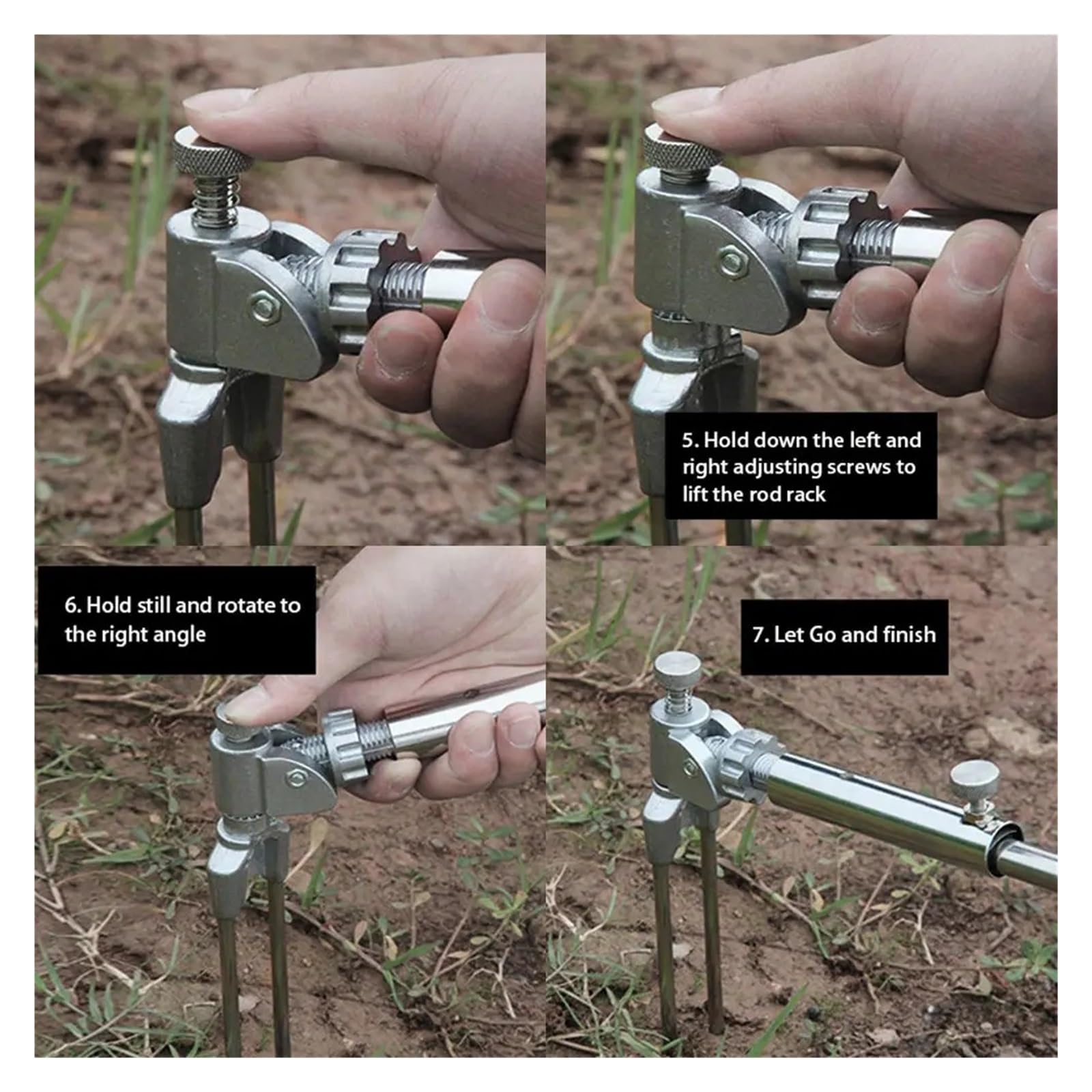 5. Hold down the left and right adjusting screws to lift the rod rack

6. Hold still and rotate to the right angle

7. Let Go and finish