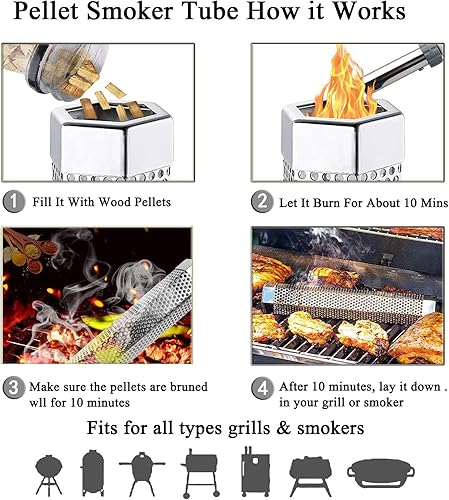 Pellet Smoker Tube How it Works

1 Fill It With Wood Pellets

2 Let It Burn For About 10 Mins

3 Make sure the pellets are bruned wll for 10 minutes

4 After 10 minutes, lay it down . in your grill or smoker

Fits for all types grills & smokers