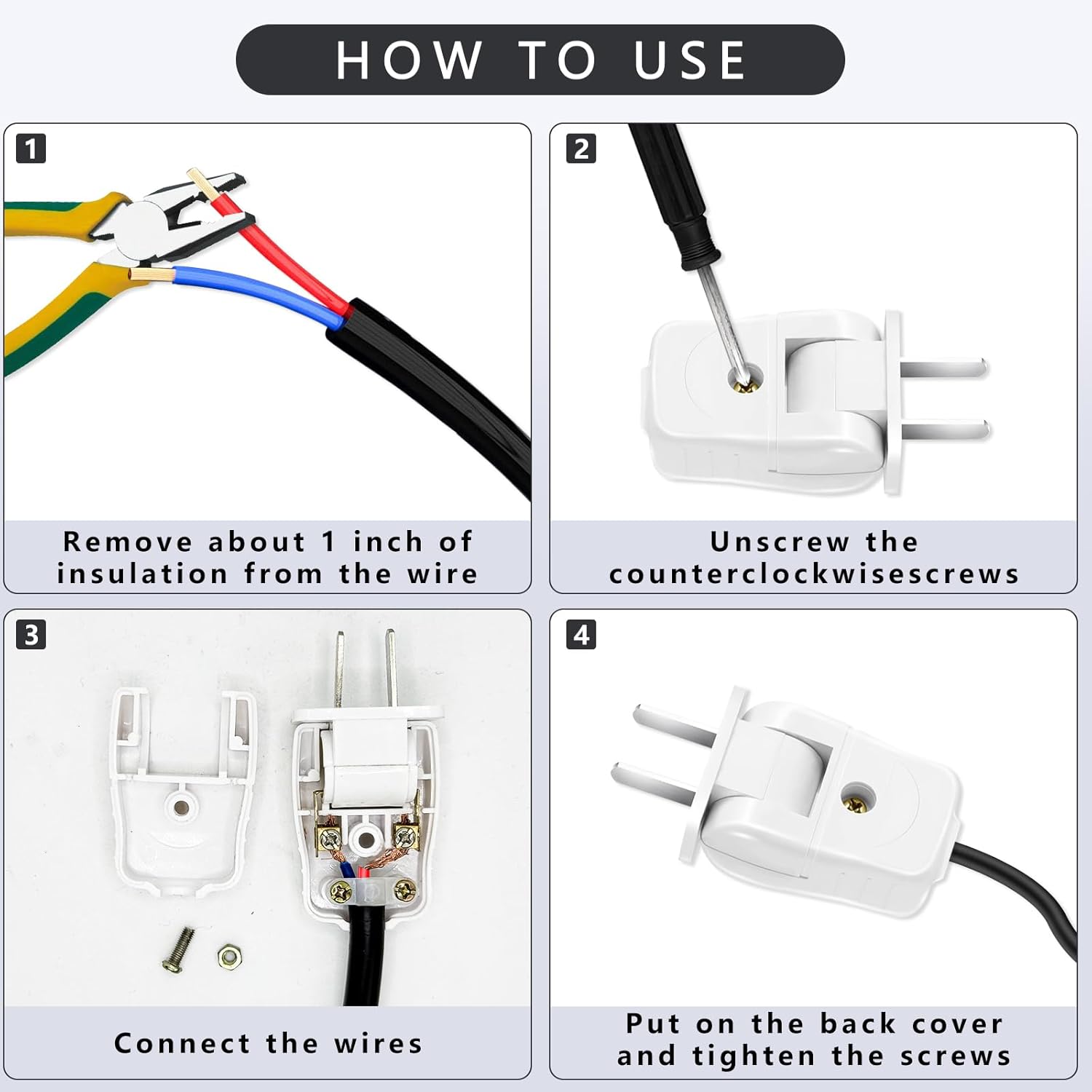 HOW TO USE

1

Remove about 1 inch of insulation from the wire

2

Unscrew the counterclockwisescrews

3

Connect the wires

4

Put on the back cover and tighten the screws