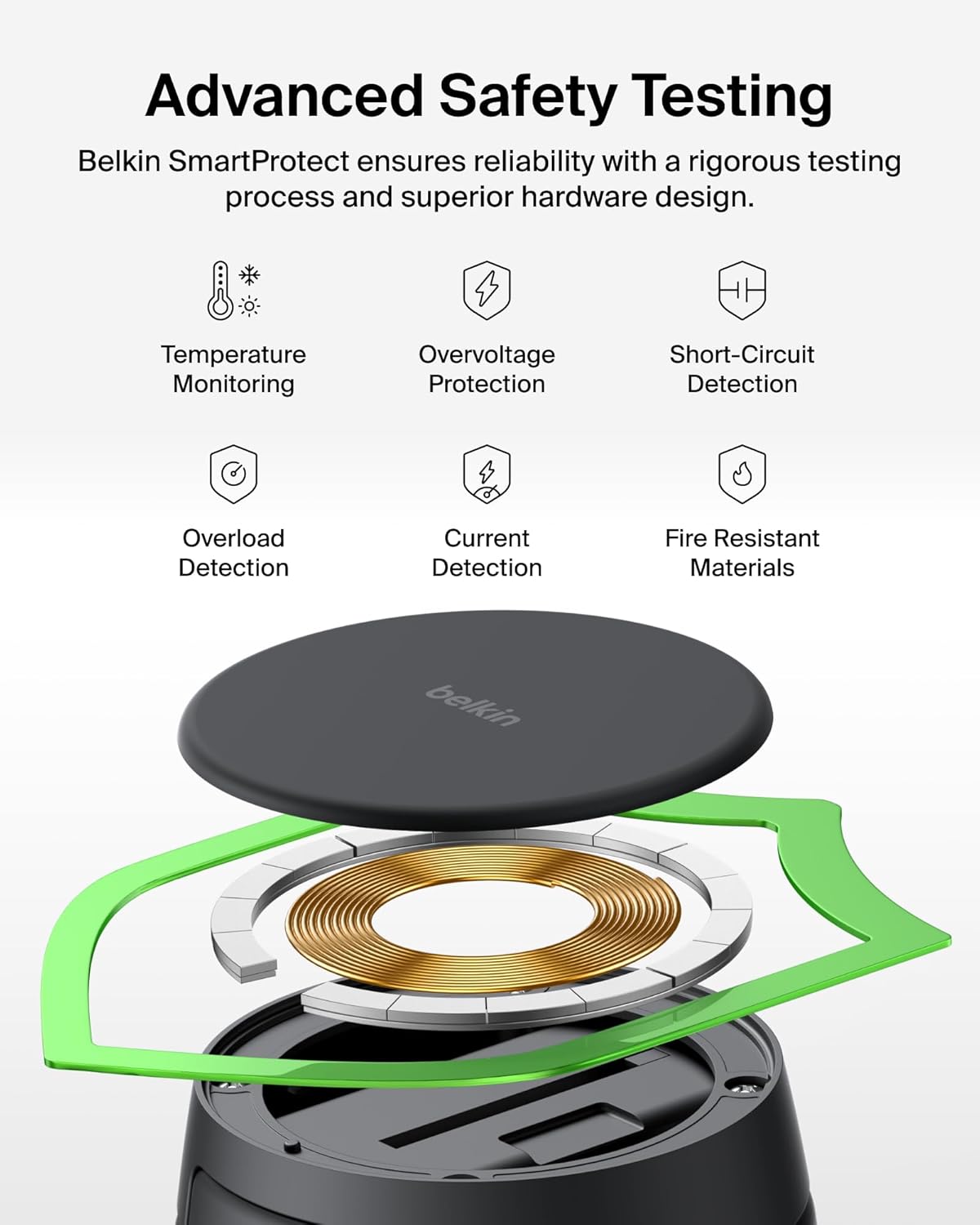 Advanced Safety Testing

Belkin SmartProtect ensures reliability with a rigorous testing process and superior hardware design.

Temperature Monitoring

Overvoltage Protection

Short-Circuit Detection

Overload Detection

Current Detection

Fire Resistant Materials

belkin