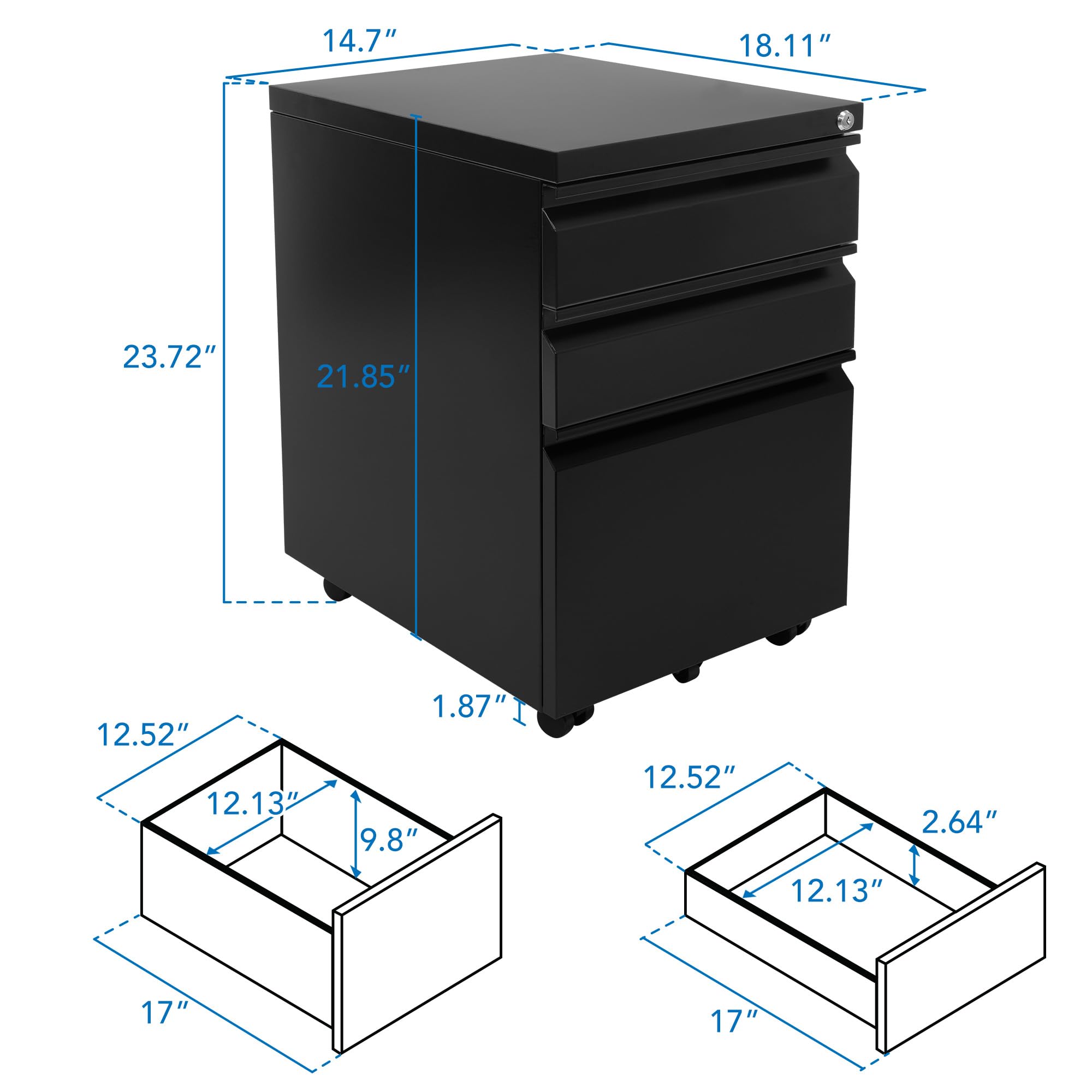 14.7″
18.11″
23.72″
21.85″
1.87″

12.52″
12.13″
9.8″
17″

12.52″
2.64″
12.13″
17″