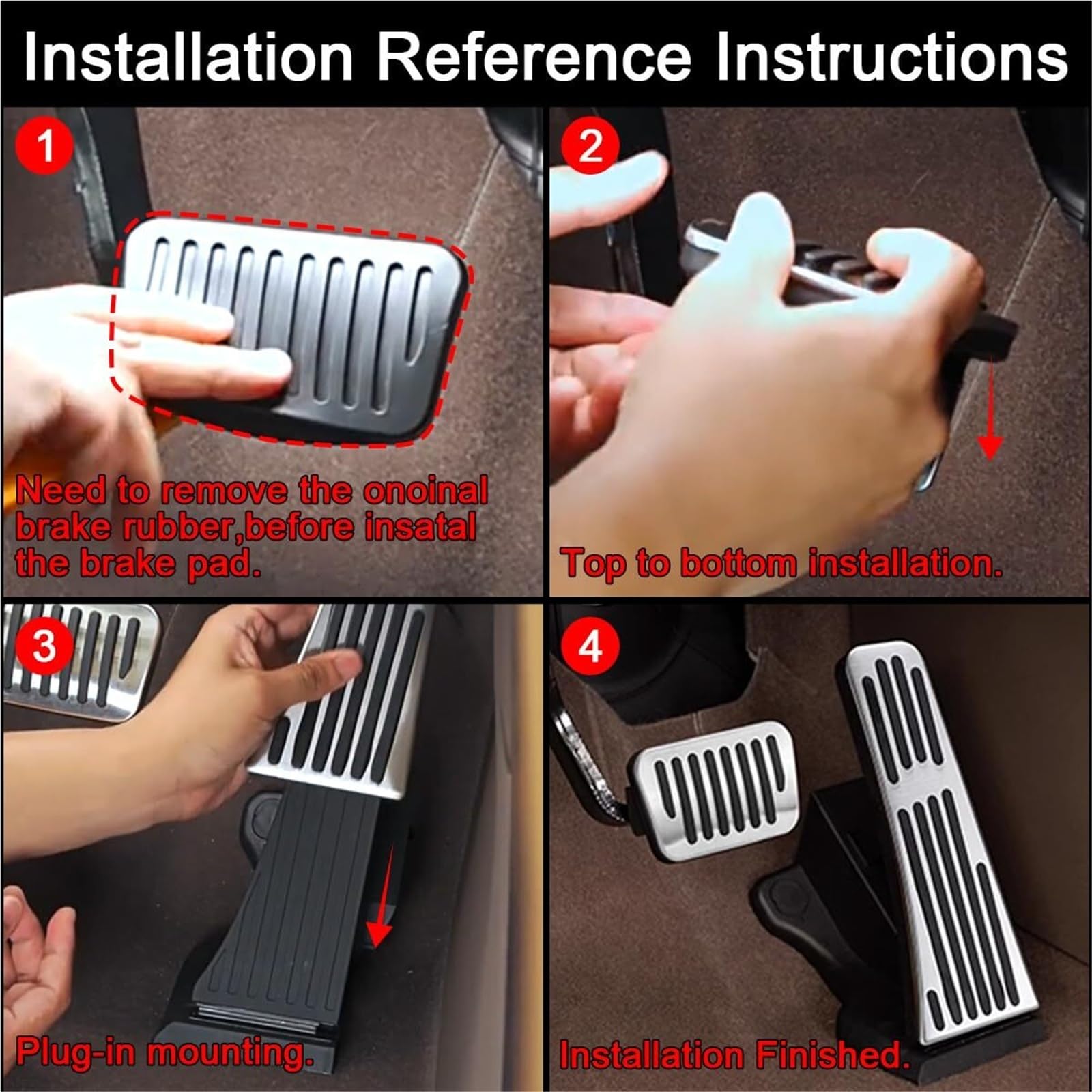 Installation Reference Instructions

1

Need to remove the onoinal brake rubber,before insatal the brake pad.

2

Top to bottom installation.

3

Plug-in mounting.

4

Installation Finished.