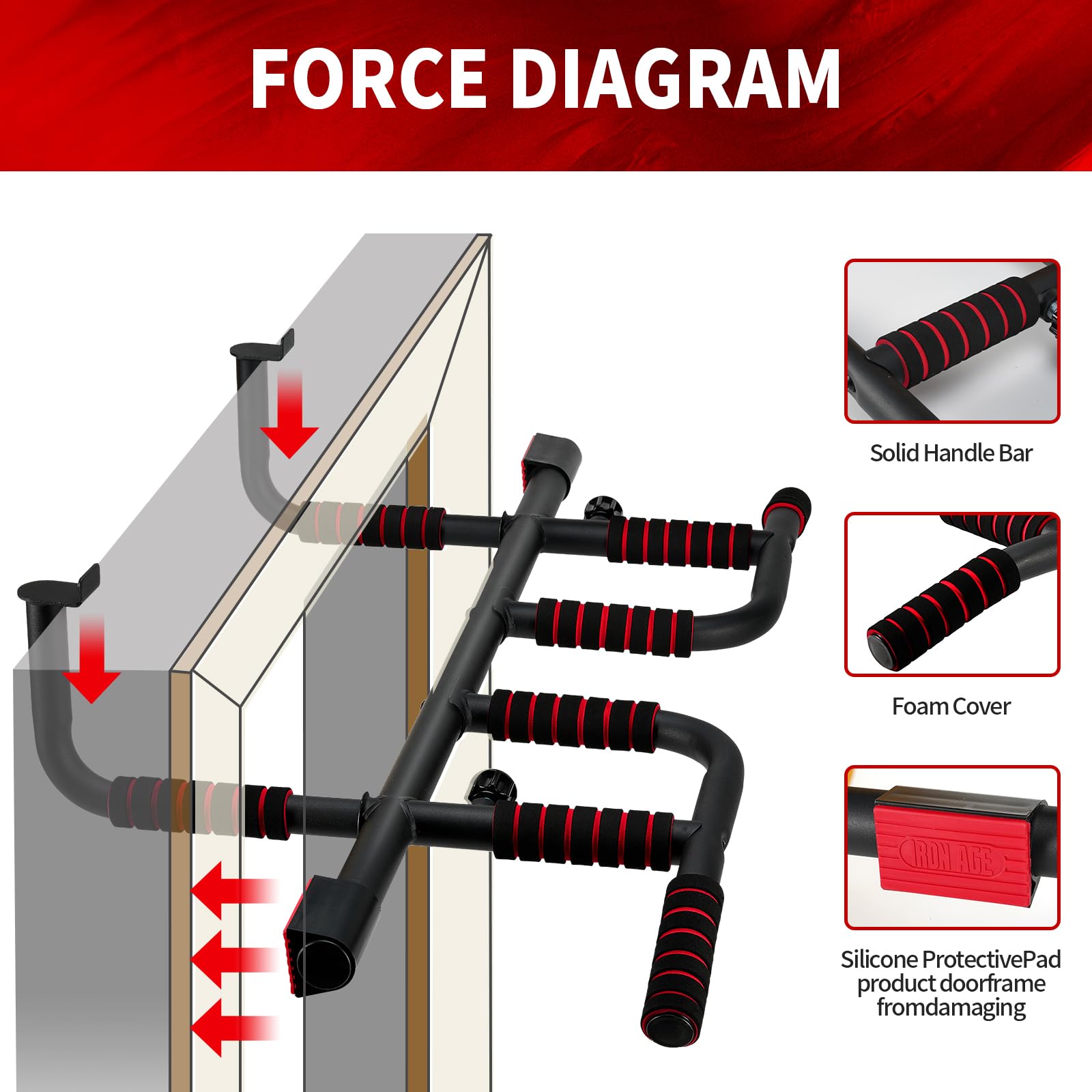 FORCE DIAGRAM

Solid Handle Bar

Foam Cover

IRON AGE

Silicone ProtectivePad product doorframe fromdamaging